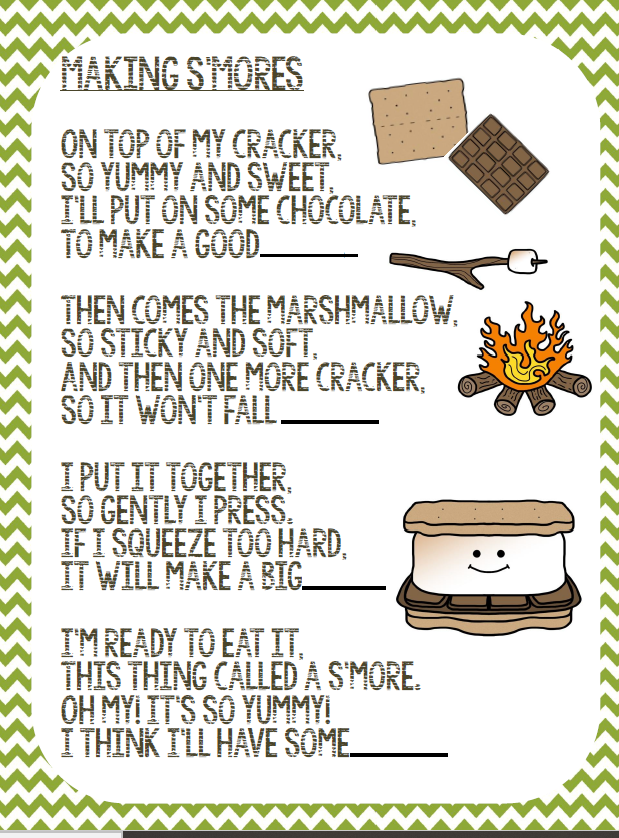 MAKING S'MORES

ON TOP OF MY CRACKER,
SO YUMMY AND SWEET,
I'LL PUT ON SOME CHOCOLATE,
TO MAKE A GOOD______

THEN COMES THE MARSHMALLOW,
SO STICKY AND SOFT,
AND THEN ONE MORE CRACKER,
SO IT WON'T FALL ______

I PUT IT TOGETHER,
SO GENTLY I PRESS.
IF I SQUEEZE TOO HARD,
IT WILL MAKE A BIG______

I'M READY TO EAT IT,
THIS THING CALLED A S'MORE.
OH MY! IT'S SO YUMMY!
I THINK I'LL HAVE SOME______