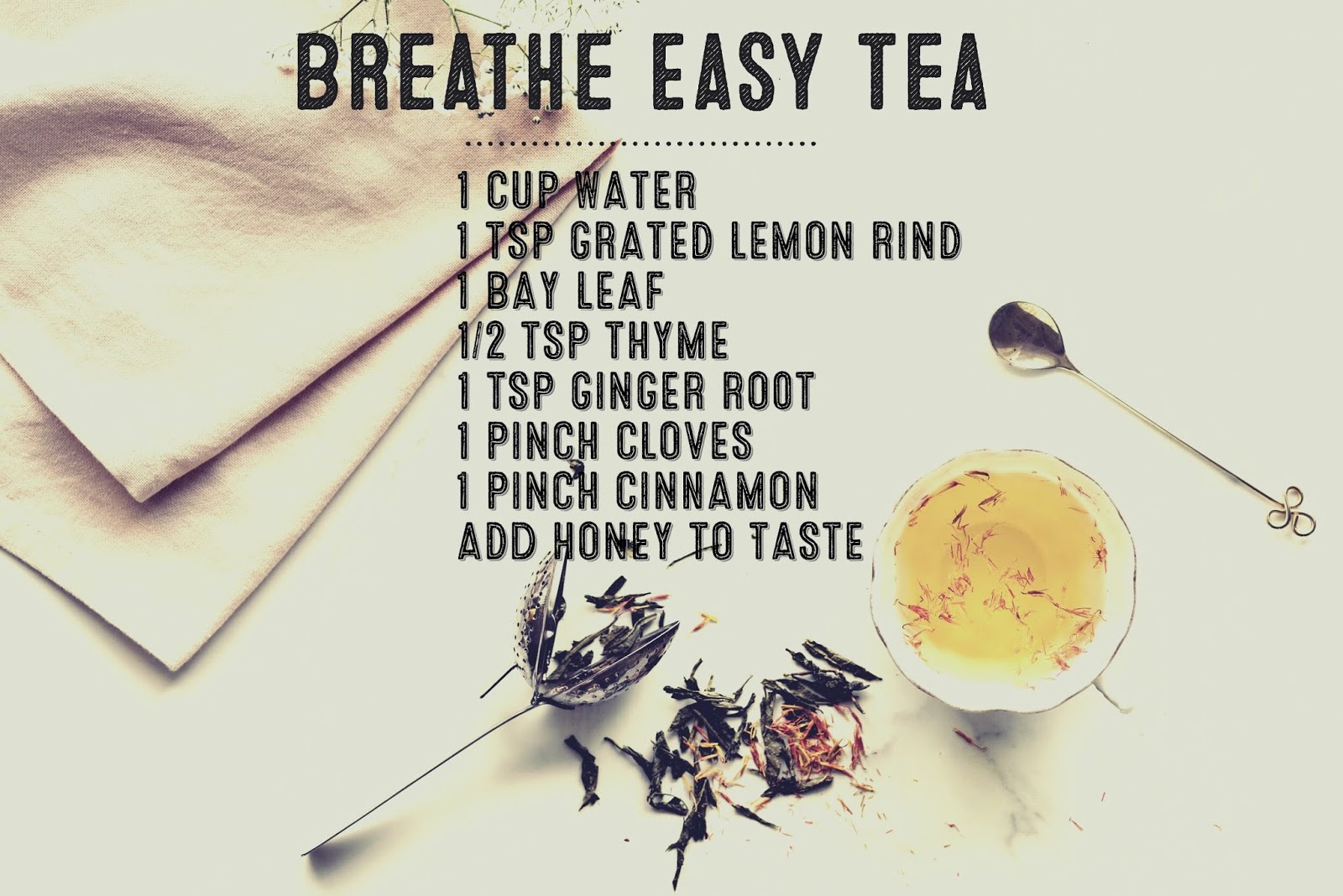 BREATHE EASY TEA

1 CUP WATER
1 TSP GRATED LEMON RIND
1 BAY LEAF
1/2 TSP THYME
1 TSP GINGER ROOT
1 PINCH CLOVES
1 PINCH CINNAMON
ADD HONEY TO TASTE