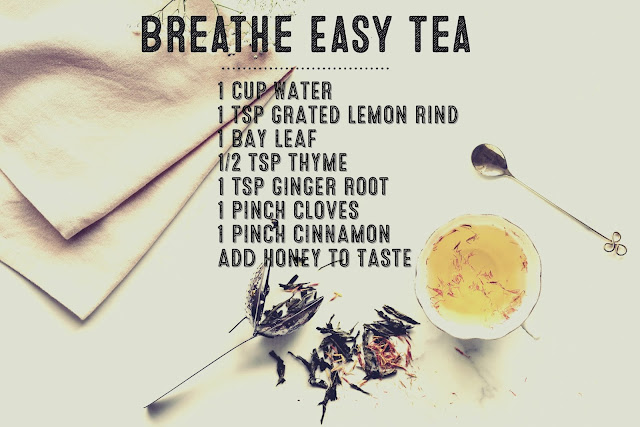 BREATHE EASY TEA

1 CUP WATER
1 TSP GRATED LEMON RIND
1 BAY LEAF
1/2 TSP THYME
1 TSP GINGER ROOT
1 PINCH CLOVES
1 PINCH CINNAMON
ADD HONEY TO TASTE