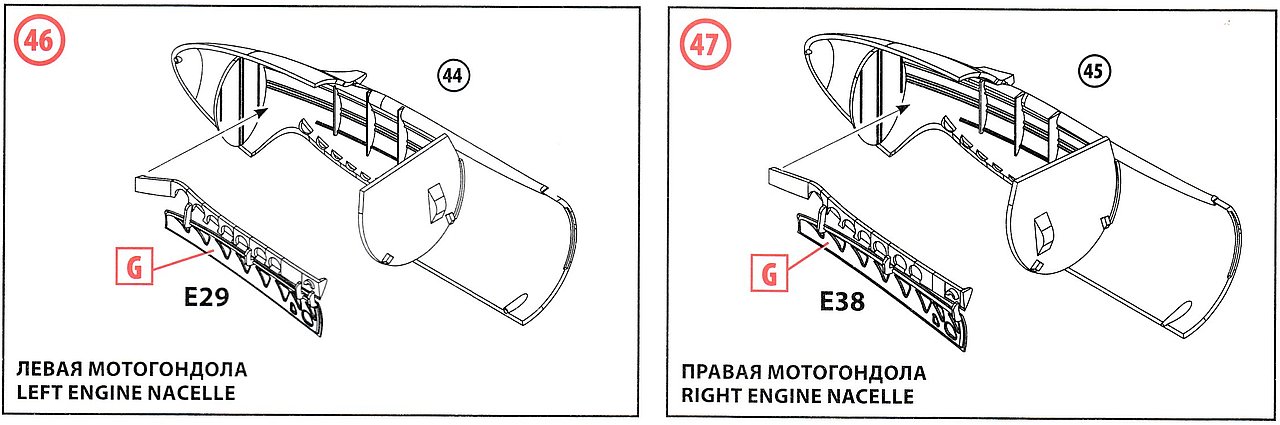 46

44

G

E29

ЛЕВАЯ МОТОГОНДОЛА
LEFT ENGINE NACELLE

47

45

G

E38

ПРАВАЯ МОТОГОНДОЛА
RIGHT ENGINE NACELLE