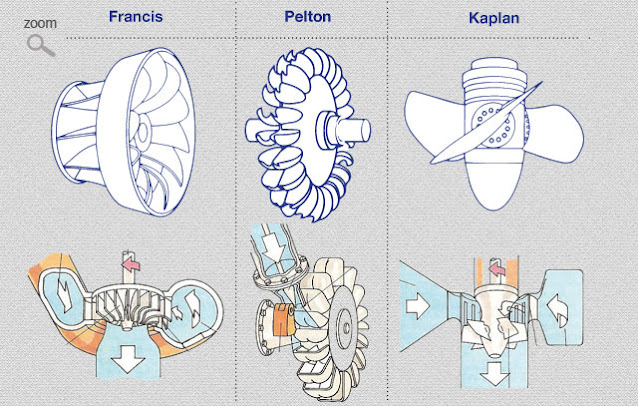 zoom

Francis

Pelton

Kaplan