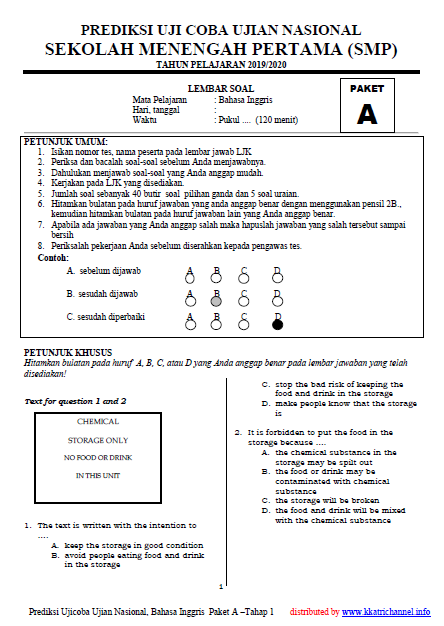 PREDIKSI UJI COBA UJIAN NASIONAL
SEKOLAH MENENGAH PERTAMA (SMP)
TAHUN PELAJARAN 2019/2020

LEMBAR SOAL
Mata Pelajaran : Bahasa Inggris
Hari, tanggal :
Waktu : Pukul .... (120 menit)

PAKET
A

PETUNJUK UMUM:
1. Isikan nomor tes, nama peserta pada lembar jawab LJK
2. Periksa dan bacalah soal-soal sebelum Anda menjawabnya.
3. Dahulukan menjawab soal-soal yang Anda anggap mudah.
4. Kerjakan pada LJK yang disediakan.
5. Jumlah soal sebanyak 40 butir soal pilihan ganda dan 5 soal uraian.
6. Hitamkan bulatan pada huruf jawaban yang anda anggap benar dengan menggunakan pensil 2B., kemudian hitamkan bulatan pada huruf jawaban lain yang Anda anggap benar.
7. Apabila ada jawaban yang Anda anggap salah maka hapuslah jawaban yang salah tersebut sampai bersih
8. Periksalah pekerjaan Anda sebelum diserahkan kepada pengawas tes.
Contoh:
A. sebelum dijawab A B C D
B. sesudah dijawab A B C D
C. sesudah diperbaiki A B C D

PETUNJUK KHUSUS
Hitamkan bulatan pada huruf A, B, C, atau D yang Anda anggap benar pada lembar jawaban yang telah disediakan!

Text for question 1 and 2

CHEMICAL
STORAGE ONLY
NO FOOD OR DRINK
IN THIS UNIT

1. The text is written with the intention to ....
A. keep the storage in good condition
B. avoid people eating food and drink in the storage
C. stop the bad risk of keeping the food and drink in the storage
D. make people know that the storage is

2. It is forbidden to put the food in the storage because ....
A. the chemical substance in the storage may be spilt out
B. the food or drink may be contaminated with chemical substance
C. the storage will be broken
D. the food and drink will be mixed with the chemical substance

1

Prediksi Ujicoba Ujian Nasional, Bahasa Inggris Paket A –Tahap 1 distributed by www.kkatrichannel.info