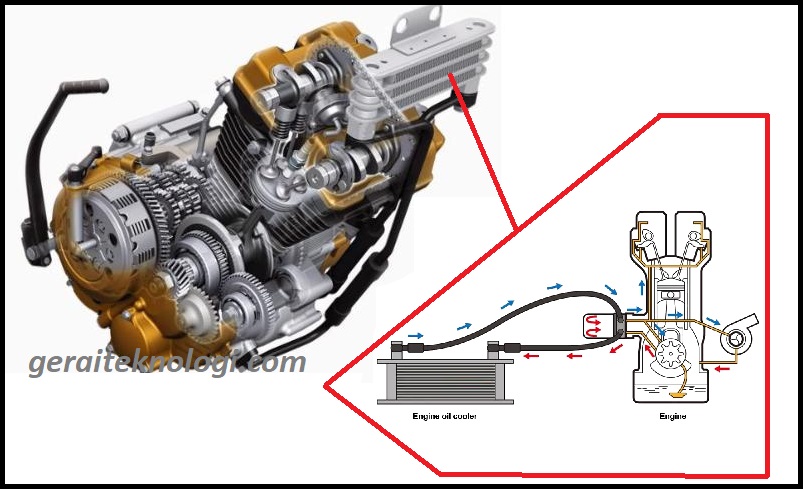 geraiteknologi.com

Engine oil cooler

Engine