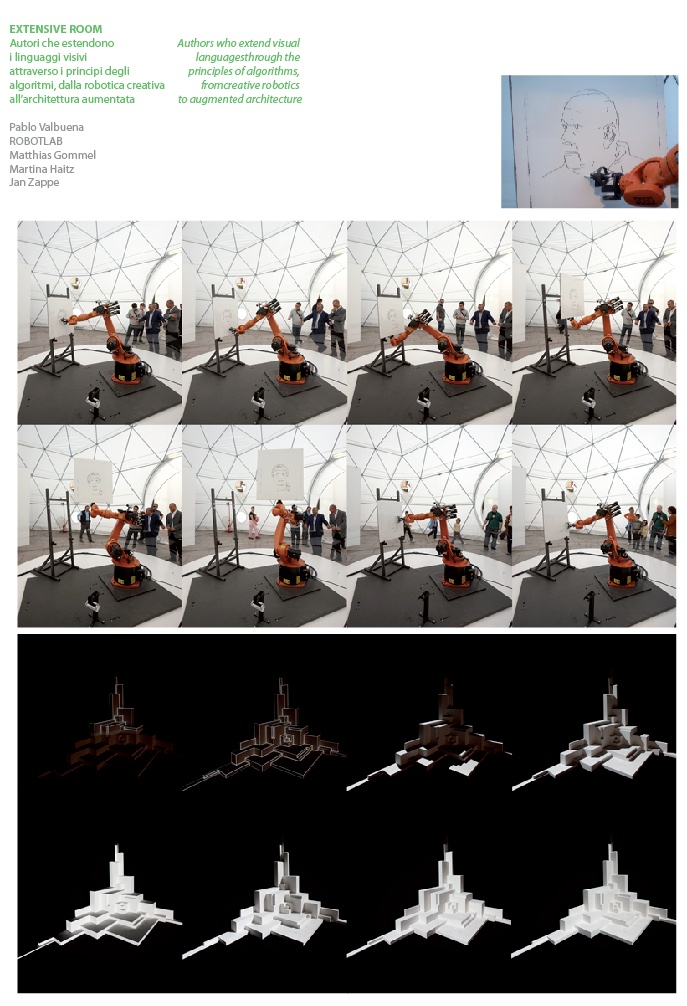 EXTENSIVE ROOM
Autori che estendono i linguaggi visivi attraverso i principi degli algoritmi, dalla robotica creativa all'architettura aumentata

Authors who extend visual languagesthrough the principles of algorithms, fromcreative robotics to augmented architecture

Pablo Valbuena
ROBOTLAB
Matthias Gommel
Martina Haitz
Jan Zappe