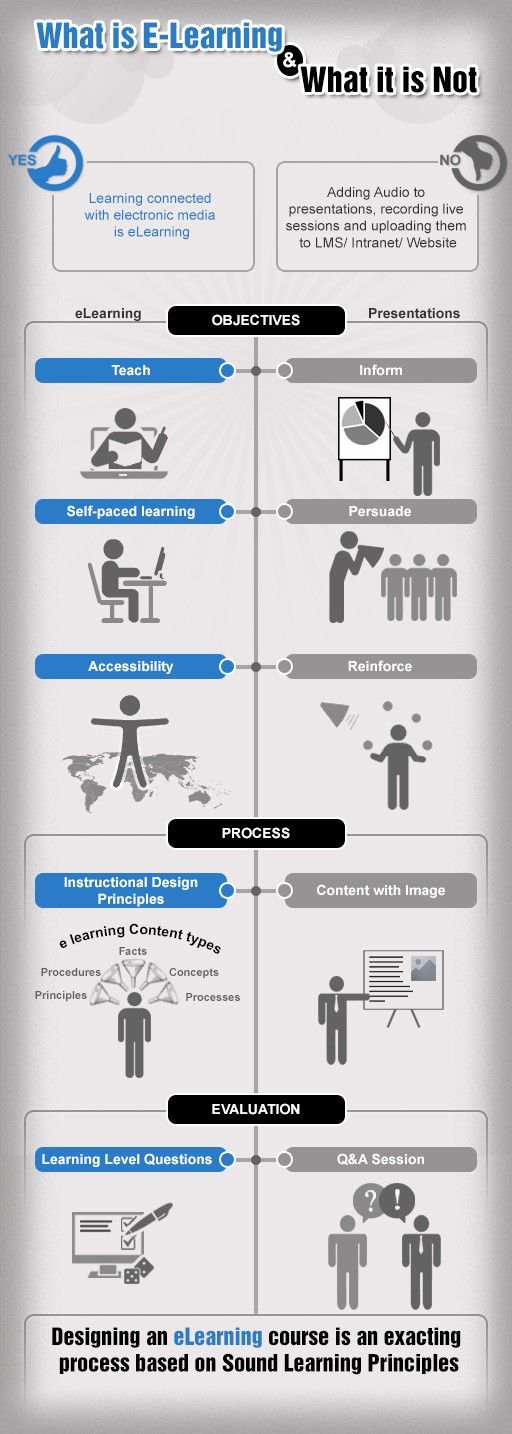 What is E-Learning & What it is Not

YES

Learning connected with electronic media is eLearning

NO

Adding Audio to presentations, recording live sessions and uploading them to LMS/ Intranet/ Website

eLearning

OBJECTIVES

Presentations

Teach

Inform

Self-paced learning

Persuade

Accessibility

Reinforce

PROCESS

Instructional Design Principles

Content with Image

e learning Content types

Facts

Procedures

Concepts

Principles

Processes

EVALUATION

Learning Level Questions

Q&A Session

?

!

Designing an eLearning course is an exacting process based on Sound Learning Principles