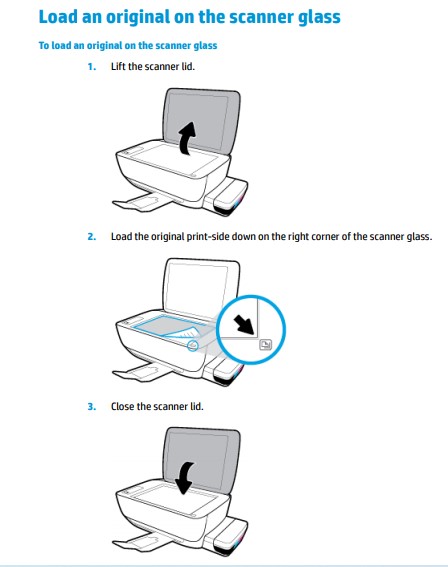 Load an original on the scanner glass

To load an original on the scanner glass

1. Lift the scanner lid.

2. Load the original print-side down on the right corner of the scanner glass.

3. Close the scanner lid.