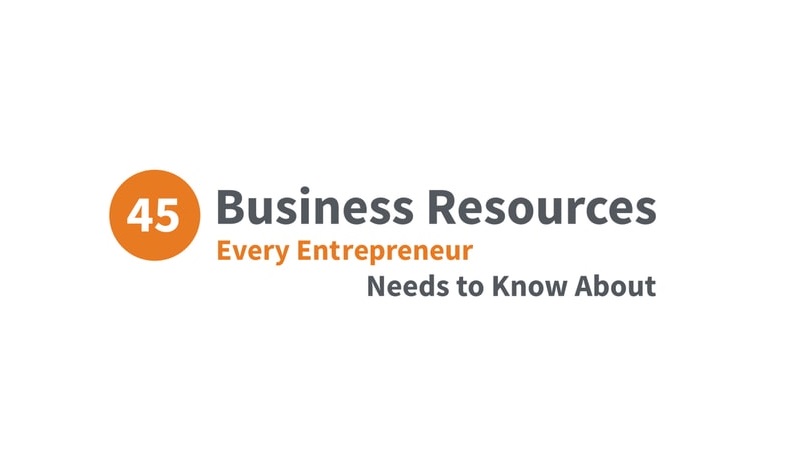 45 Business Resources
Every Entrepreneur
Needs to Know About