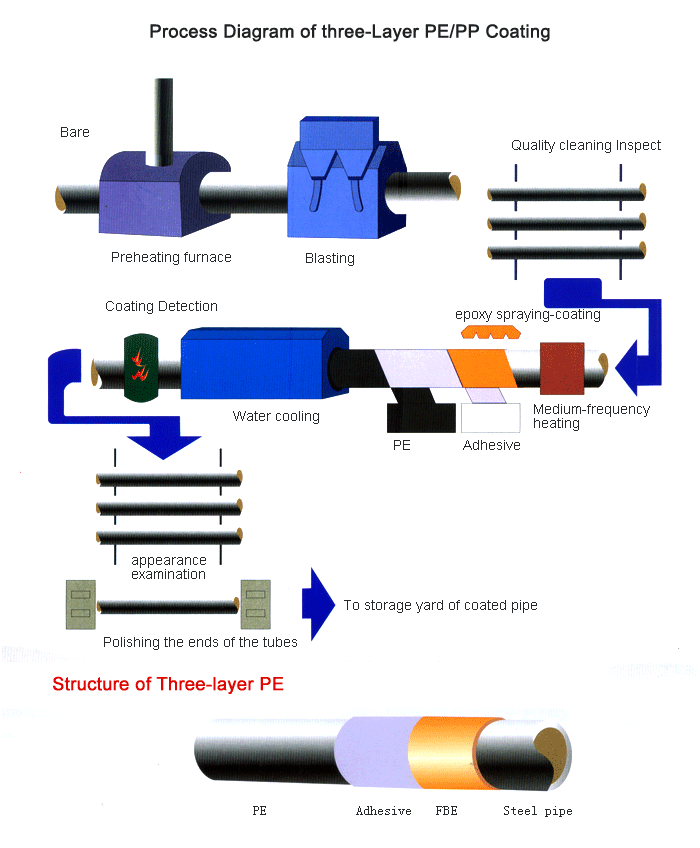 Process Diagram of three-Layer PE/PP Coating

Bare

Quality cleaning Inspect

Preheating furnace

Blasting

Coating Detection

epoxy spraying-coating

Water cooling

Medium-frequency heating

PE

Adhesive

appearance examination

To storage yard of coated pipe

Polishing the ends of the tubes

Structure of Three-layer PE

PE Adhesive FBE Steel pipe