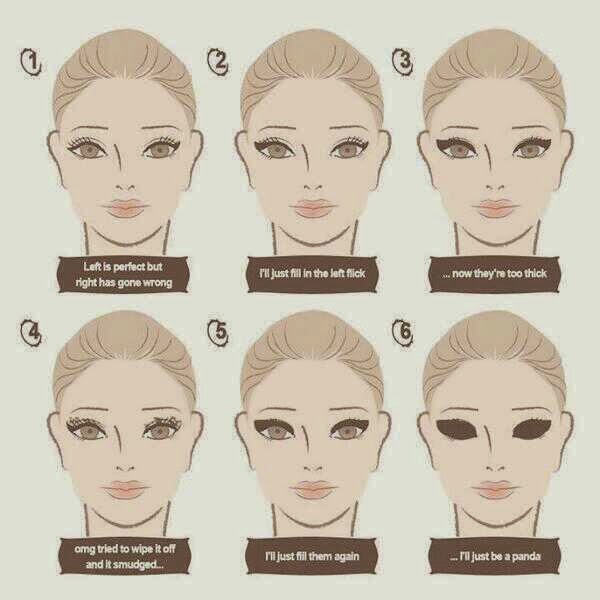 1

Left is perfect but right has gone wrong

2

I'll just fill in the left flick

3

... now they're too thick

4

omg tried to wipe it off and it smudged...

5

I'll just fill them again

6

... I'll just be a panda