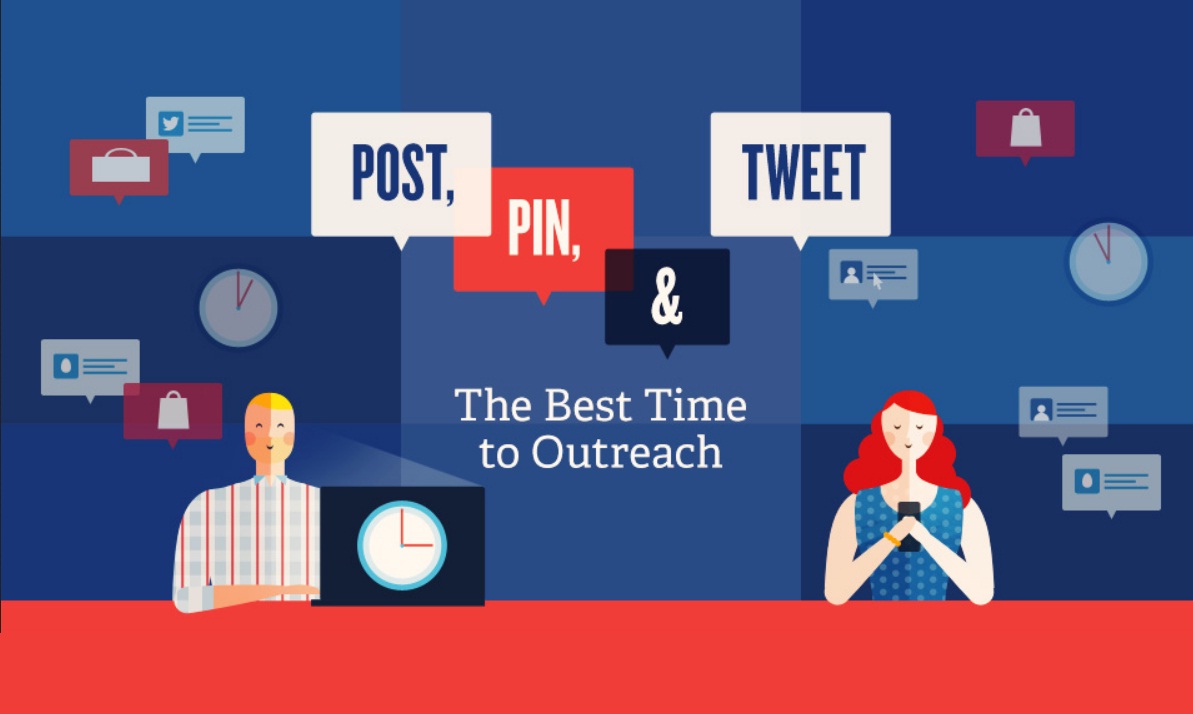 POST, PIN, & TWEET

The Best Time to Outreach