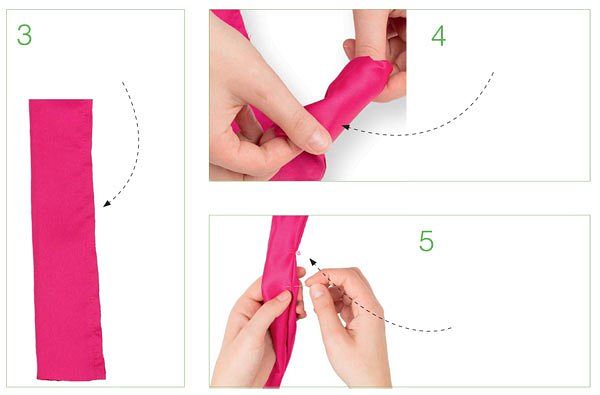 3

4

5