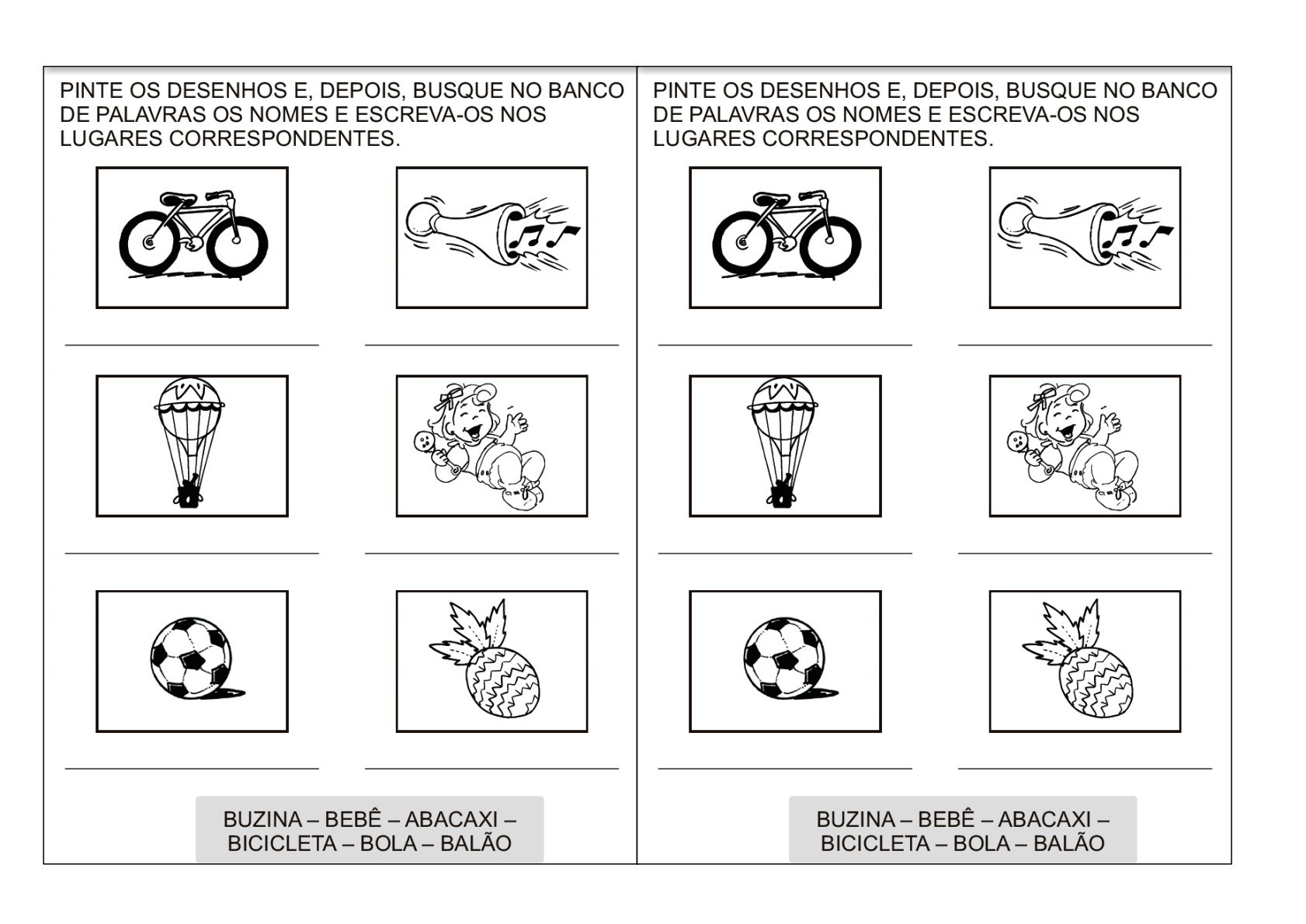 PINTE OS DESENHOS E, DEPOIS, BUSQUE NO BANCO DE PALAVRAS OS NOMES E ESCREVA-OS NOS LUGARES CORRESPONDENTES.

BUZINA – BEBÊ – ABACAXI – BICICLETA – BOLA – BALÃO

PINTE OS DESENHOS E, DEPOIS, BUSQUE NO BANCO DE PALAVRAS OS NOMES E ESCREVA-OS NOS LUGARES CORRESPONDENTES.

BUZINA – BEBÊ – ABACAXI – BICICLETA – BOLA – BALÃO