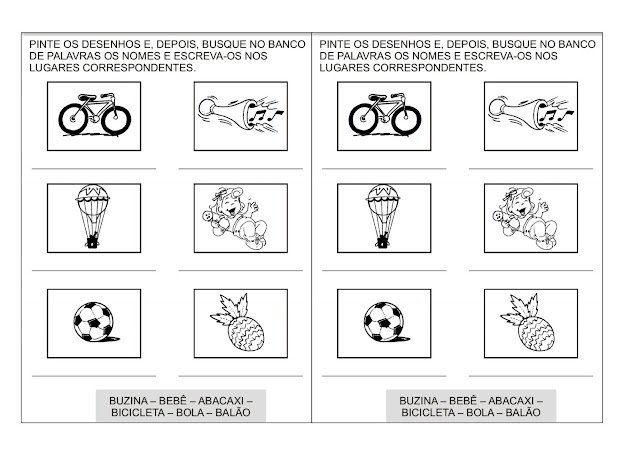 PINTE OS DESENHOS E, DEPOIS, BUSQUE NO BANCO DE PALAVRAS OS NOMES E ESCREVA-OS NOS LUGARES CORRESPONDENTES.

BUZINA – BEBÊ – ABACAXI – BICICLETA – BOLA – BALÃO

PINTE OS DESENHOS E, DEPOIS, BUSQUE NO BANCO DE PALAVRAS OS NOMES E ESCREVA-OS NOS LUGARES CORRESPONDENTES.

BUZINA – BEBÊ – ABACAXI – BICICLETA – BOLA – BALÃO