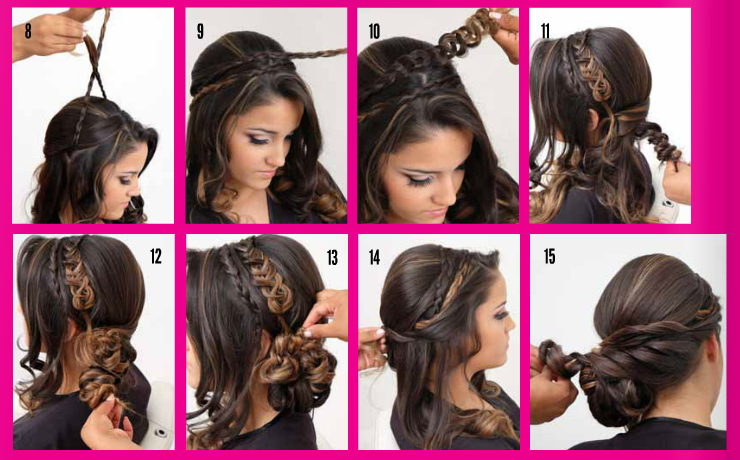 8

9

10

11

12

13

14

15