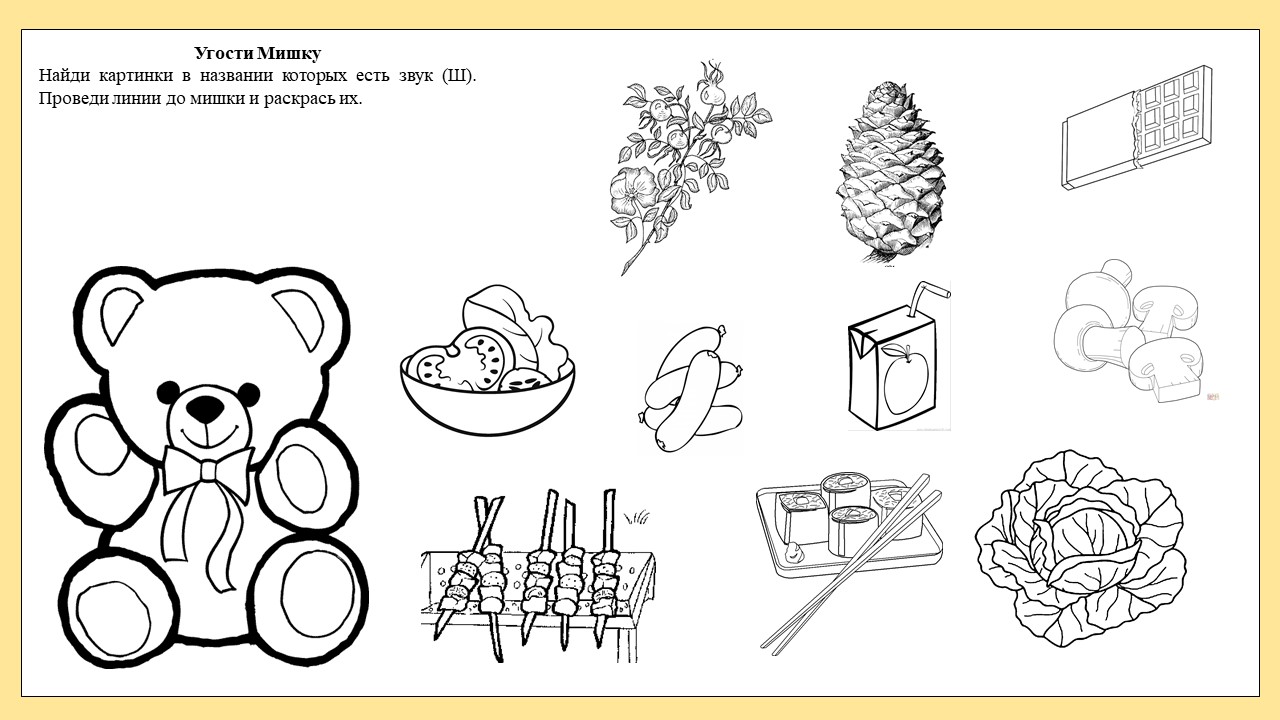 Угости Мишку

Найди картинки в названии которых есть звук (Ш). Проведи линии до мишки и раскрась их.