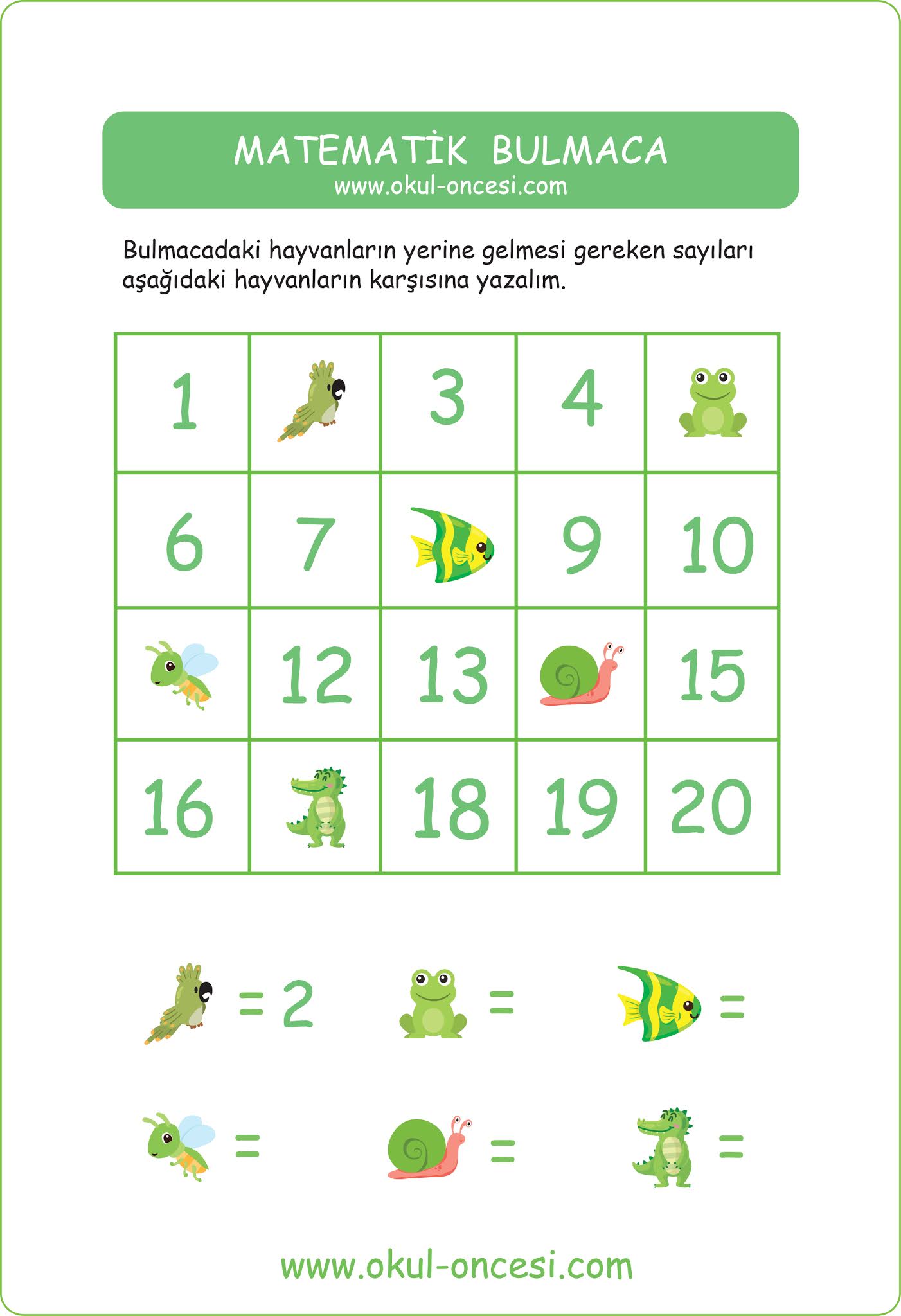 MATEMATİK BULMACA
www.okul-oncesi.com

Bulmacadaki hayvanların yerine gelmesi gereken sayıları aşağıdaki hayvanların karşısına yazalım.

| 1 |  | 3 | 4 |  |
|---|---|---|---|---|
| 6 | 7 |  | 9 | 10 |
|  | 12 | 13 |  | 15 |
| 16 |  | 18 | 19 | 20 |

= 2
=
=

=
=
=

www.okul-oncesi.com