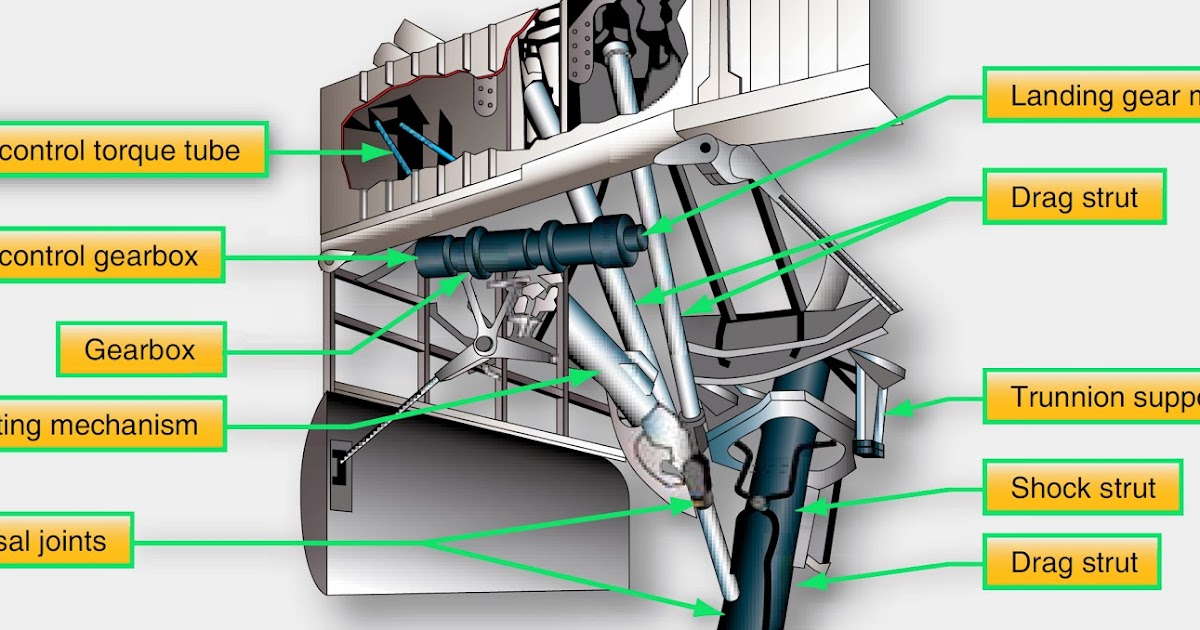 control torque tube

control gearbox

Gearbox

ting mechanism

sal joints

Landing gear m

Drag strut

Trunnion suppo

Shock strut

Drag strut