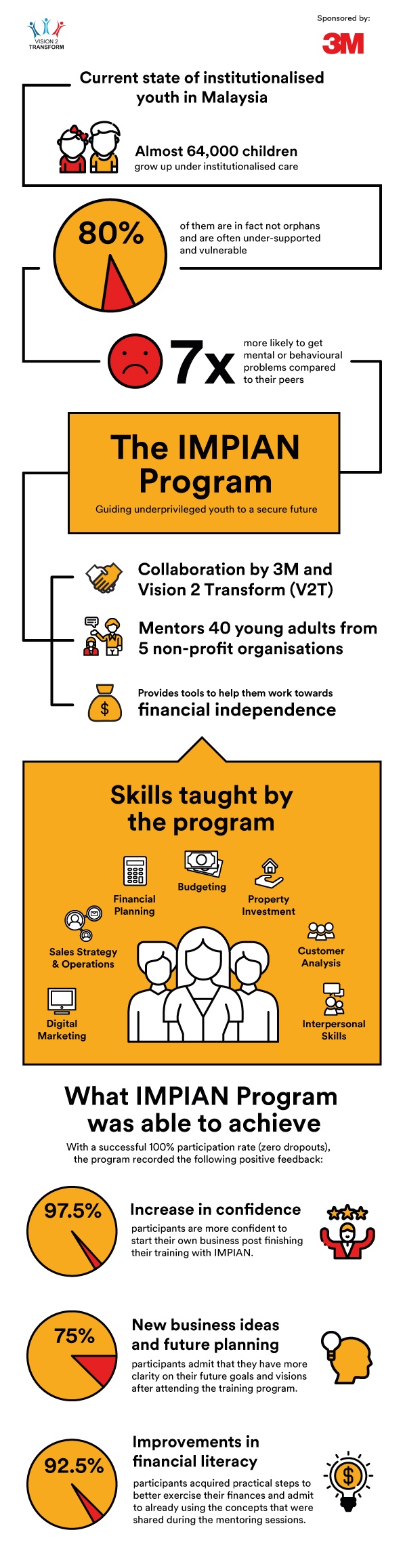 VISION 2 TRANSFORM

Sponsored by:
3M

Current state of institutionalised youth in Malaysia

Almost 64,000 children
grow up under institutionalised care

80%
of them are in fact not orphans and are often under-supported and vulnerable

7x
more likely to get mental or behavioural problems compared to their peers

The IMPIAN Program
Guiding underprivileged youth to a secure future

Collaboration by 3M and Vision 2 Transform (V2T)

Mentors 40 young adults from 5 non-profit organisations

Provides tools to help them work towards
financial independence

$

Skills taught by the program

Financial Planning
Budgeting
Property Investment
Sales Strategy & Operations
Customer Analysis
Digital Marketing
Interpersonal Skills

What IMPIAN Program was able to achieve
With a successful 100% participation rate (zero dropouts), the program recorded the following positive feedback:

97.5%
Increase in confidence
participants are more confident to start their own business post finishing their training with IMPIAN.

75%
New business ideas and future planning
participants admit that they have more clarity on their future goals and visions after attending the training program.

92.5%
Improvements in financial literacy
participants acquired practical steps to better exercise their finances and admit to already using the concepts that were shared during the mentoring sessions.

$