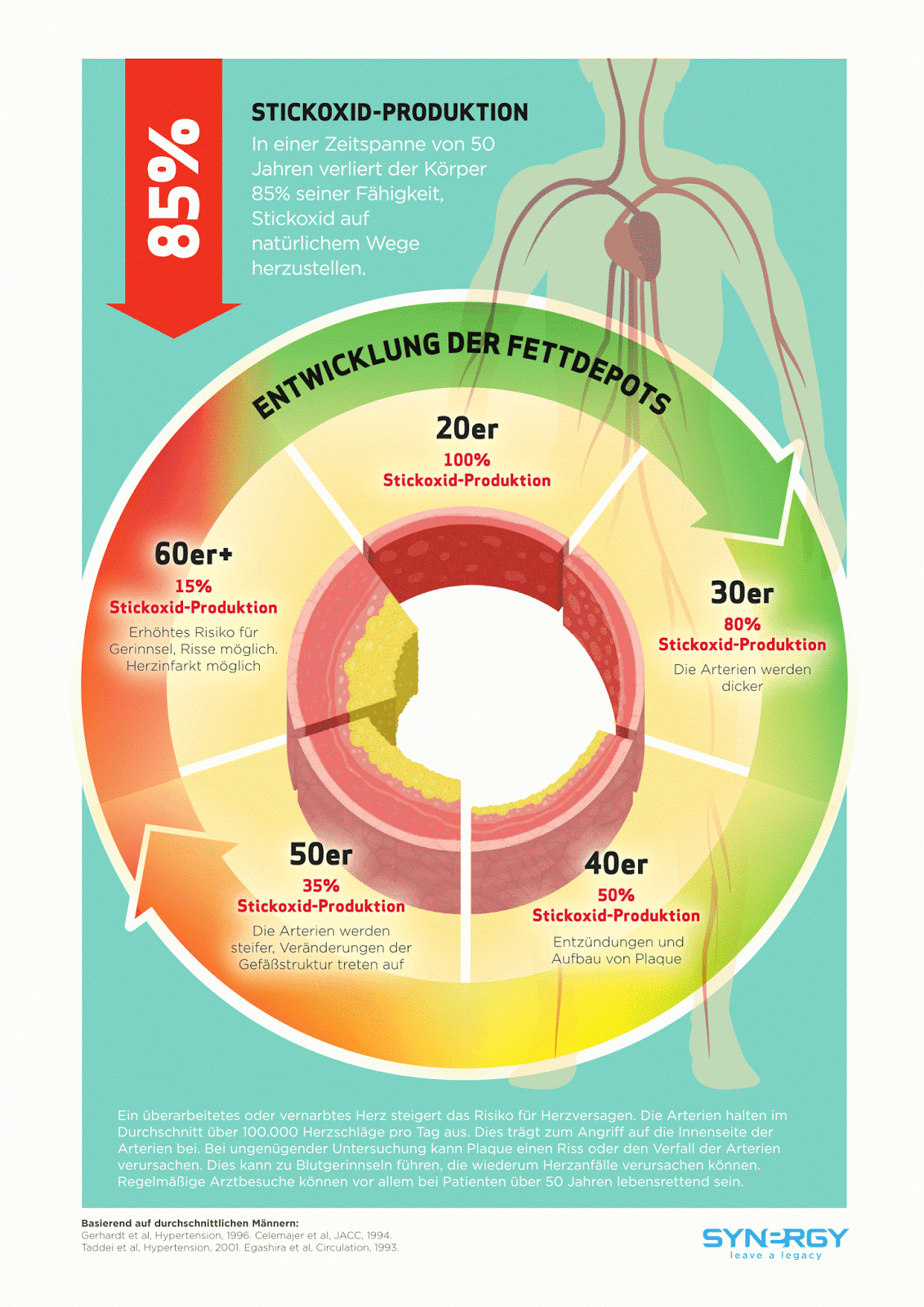 85%

STICKOXID-PRODUKTION
In einer Zeitspanne von 50 Jahren verliert der Körper 85% seiner Fähigkeit, Stickoxid auf natürlichem Wege herzustellen.

ENTWICKLUNG DER FETTDEPOTS

20er
100%
Stickoxid-Produktion

30er
80%
Stickoxid-Produktion
Die Arterien werden dicker

40er
50%
Stickoxid-Produktion
Entzündungen und Aufbau von Plaque

50er
35%
Stickoxid-Produktion
Die Arterien werden steifer, Veränderungen der Gefäßstruktur treten auf

60er+
15%
Stickoxid-Produktion
Erhöhtes Risiko für Gerinnsel, Risse möglich. Herzinfarkt möglich

Ein überarbeitetes oder vernarbtes Herz steigert das Risiko für Herzversagen. Die Arterien halten im Durchschnitt über 100.000 Herzschläge pro Tag aus. Dies trägt zum Angriff auf die Innenseite der Arterien bei. Bei ungenügender Untersuchung kann Plaque einen Riss oder den Verfall der Arterien verursachen. Dies kann zu Blutgerinnseln führen, die wiederum Herzanfälle verursachen können. Regelmäßige Arztbesuche können vor allem bei Patienten über 50 Jahren lebensrettend sein.

Basierend auf durchschnittlichen Männern:
Gerhardt et al, Hypertension, 1996. Celemajer et al, JACC, 1994.
Taddei et al, Hypertension, 2001. Egashira et al, Circulation, 1993.

SYNERGY
leave a legacy