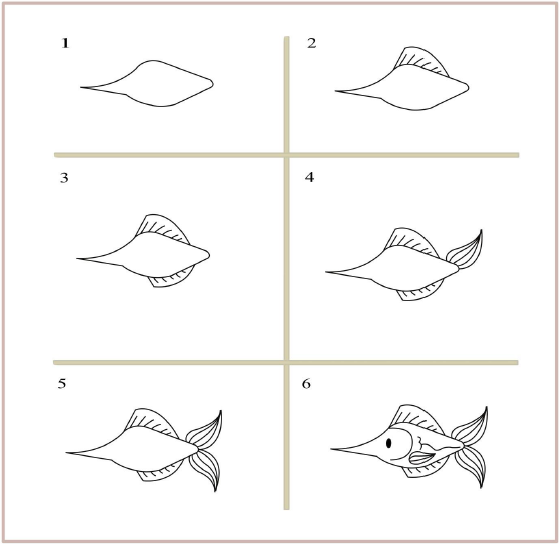 1

2

3

4

5

6