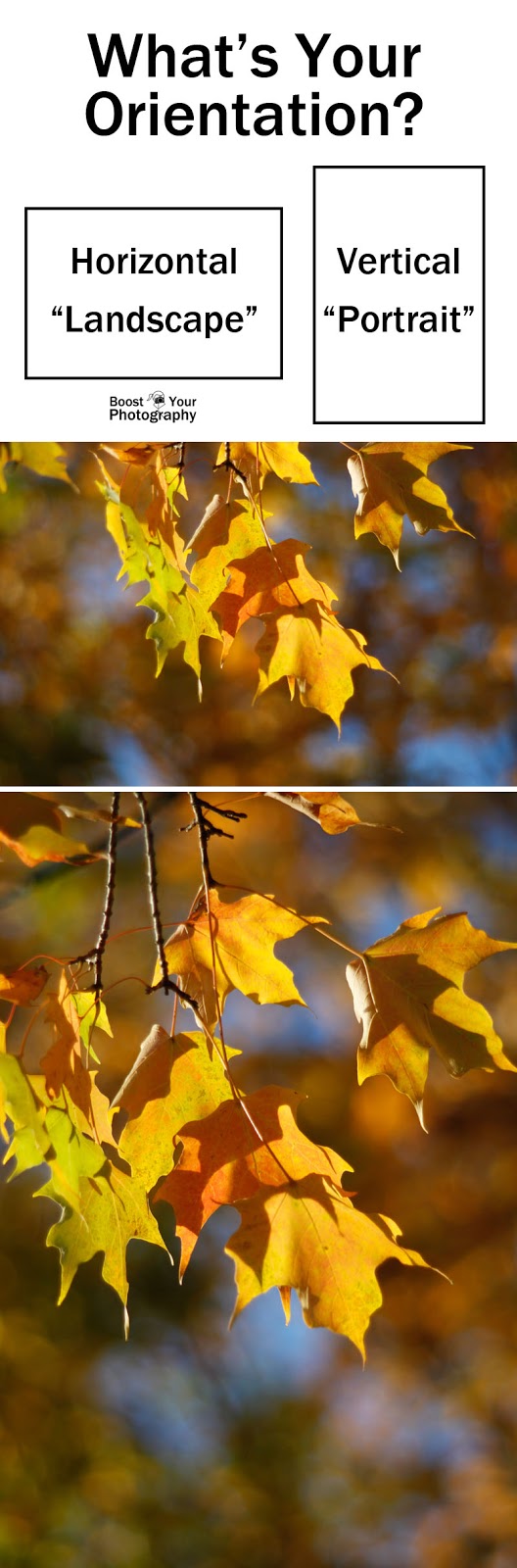 What's Your Orientation?

Horizontal
"Landscape"

Vertical
"Portrait"

Boost Your Photography