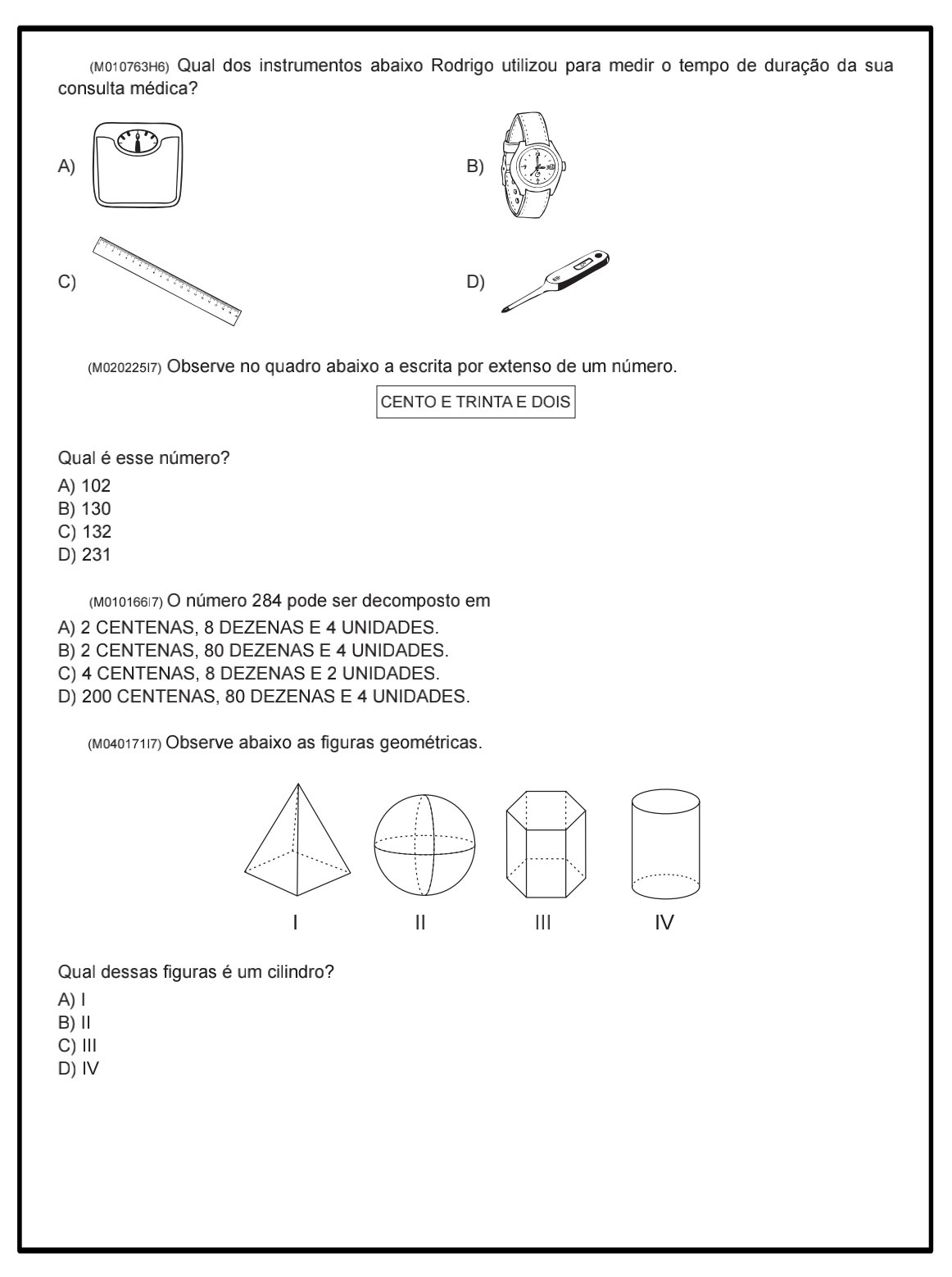 (M010763H6) Qual dos instrumentos abaixo Rodrigo utilizou para medir o tempo de duração da sua consulta médica?

A)

B)

C)

D)

(M020225I7) Observe no quadro abaixo a escrita por extenso de um número.

CENTO E TRINTA E DOIS

Qual é esse número?
A) 102
B) 130
C) 132
D) 231

(M010166I7) O número 284 pode ser decomposto em
A) 2 CENTENAS, 8 DEZENAS E 4 UNIDADES.
B) 2 CENTENAS, 80 DEZENAS E 4 UNIDADES.
C) 4 CENTENAS, 8 DEZENAS E 2 UNIDADES.
D) 200 CENTENAS, 80 DEZENAS E 4 UNIDADES.

(M040171I7) Observe abaixo as figuras geométricas.

I II III IV

Qual dessas figuras é um cilindro?
A) I
B) II
C) III
D) IV