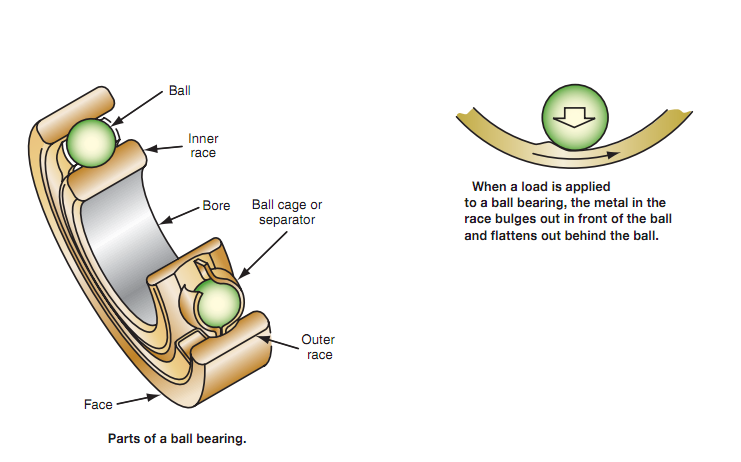 Ball

Inner race

Bore

Ball cage or separator

Outer race

Face

Parts of a ball bearing.

When a load is applied to a ball bearing, the metal in the race bulges out in front of the ball and flattens out behind the ball.