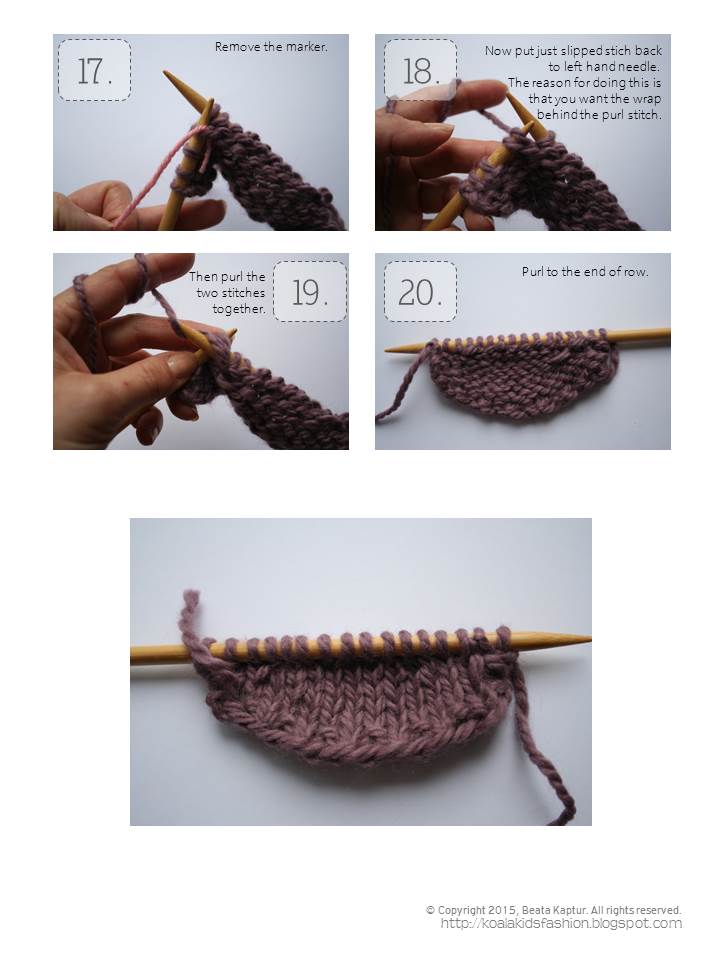 17.

Remove the marker.

18.

Now put just slipped stich back to left hand needle. The reason for doing this is that you want the wrap behind the purl stitch.

Then purl the two stitches together.

19.

20.

Purl to the end of row.

© Copyright 2015, Beata Kaptur. All rights reserved.
http://koalakidsfashion.blogspot.com