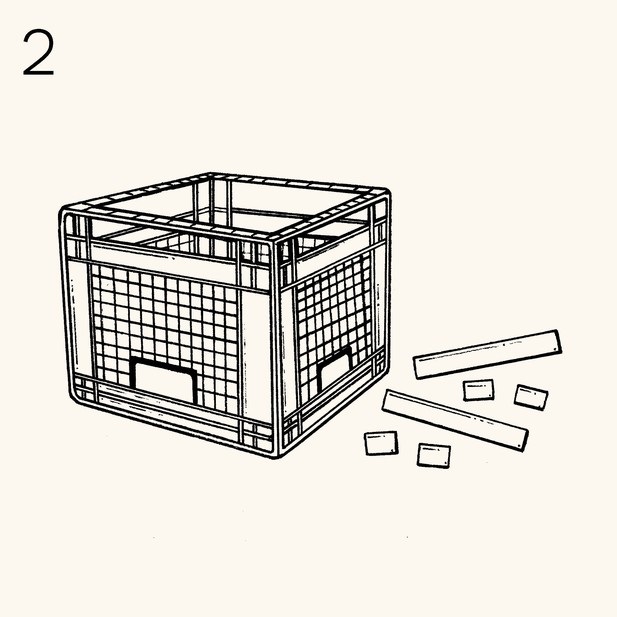 2