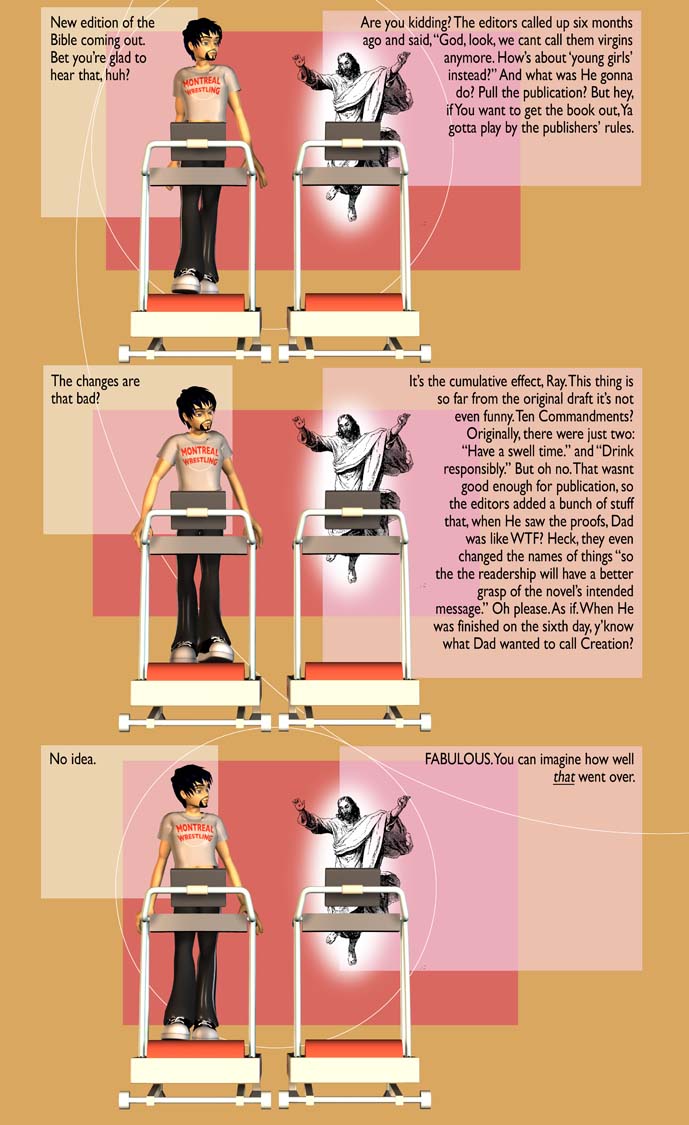 New edition of the Bible coming out. Bet you're glad to hear that, huh?

MONTREAL WRESTLING

Are you kidding? The editors called up six months ago and said, "God, look, we cant call them virgins anymore. How's about 'young girls' instead?" And what was He gonna do? Pull the publication? But hey, if You want to get the book out, Ya gotta play by the publishers' rules.

The changes are that bad?

MONTREAL WRESTLING

It's the cumulative effect, Ray. This thing is so far from the original draft it's not even funny. Ten Commandments? Originally, there were just two: "Have a swell time." and "Drink responsibly." But oh no. That wasnt good enough for publication, so the editors added a bunch of stuff that, when He saw the proofs, Dad was like WTF? Heck, they even changed the names of things "so the the readership will have a better grasp of the novel's intended message." Oh please. As if. When He was finished on the sixth day, y'know what Dad wanted to call Creation?

No idea.

MONTREAL WRESTLING

FABULOUS. You can imagine how well that went over.