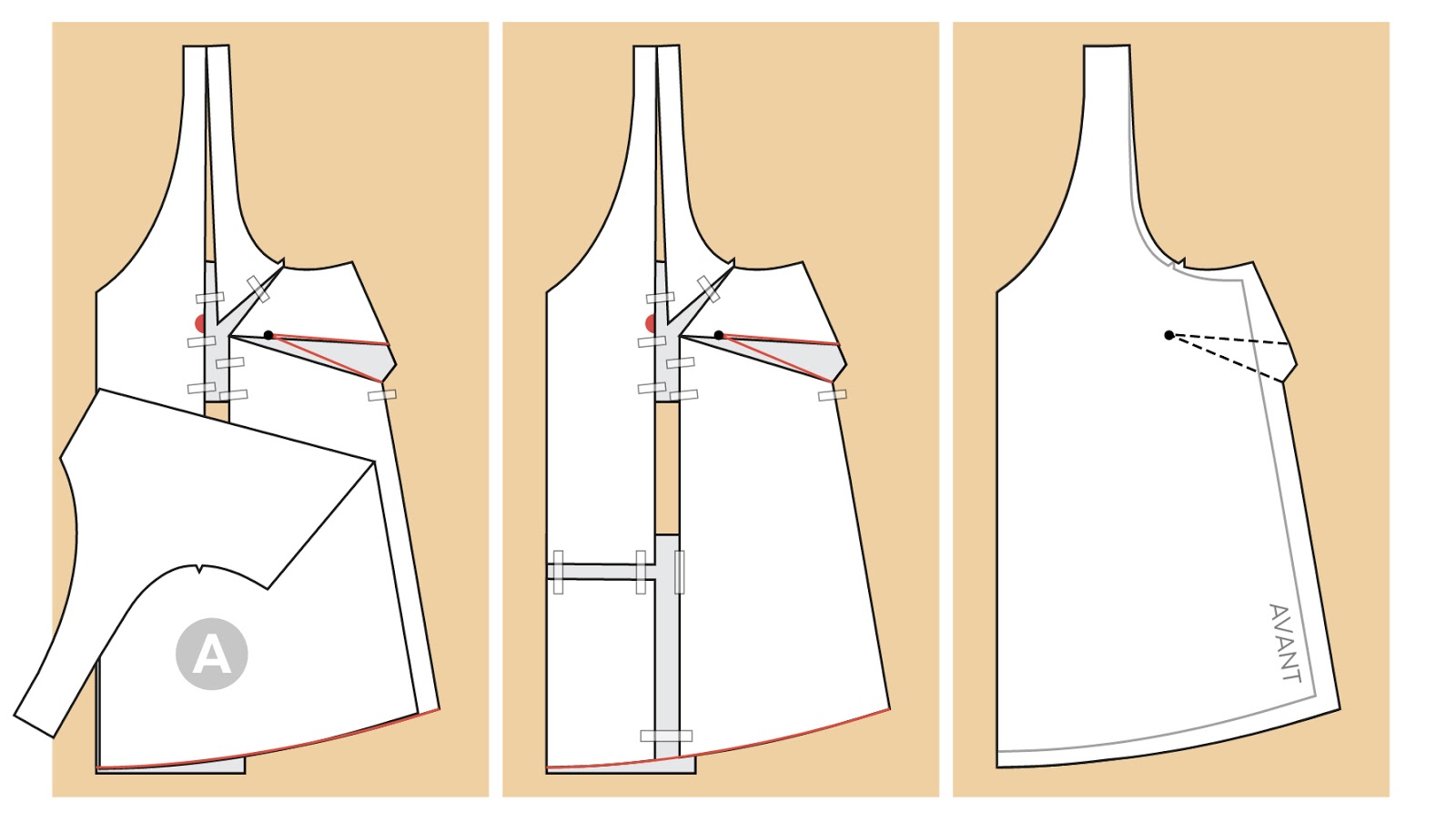 A

AVANT