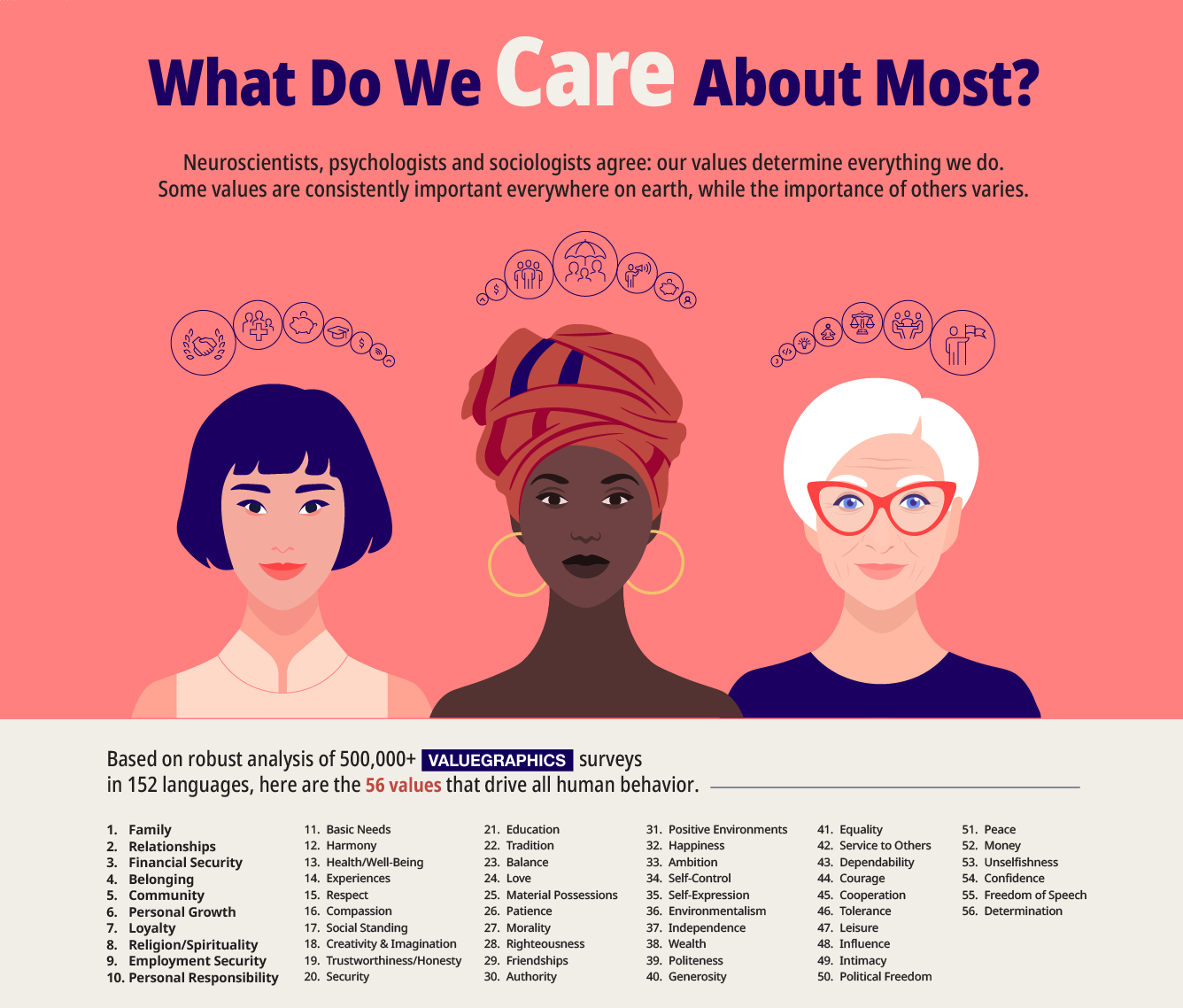 What Do We Care About Most?

Neuroscientists, psychologists and sociologists agree: our values determine everything we do. Some values are consistently important everywhere on earth, while the importance of others varies.

Based on robust analysis of 500,000+ VALUEGRAPHICS surveys in 152 languages, here are the 56 values that drive all human behavior.

1. Family
2. Relationships
3. Financial Security
4. Belonging
5. Community
6. Personal Growth
7. Loyalty
8. Religion/Spirituality
9. Employment Security
10. Personal Responsibility

11. Basic Needs
12. Harmony
13. Health/Well-Being
14. Experiences
15. Respect
16. Compassion
17. Social Standing
18. Creativity & Imagination
19. Trustworthiness/Honesty
20. Security

21. Education
22. Tradition
23. Balance
24. Love
25. Material Possessions
26. Patience
27. Morality
28. Righteousness
29. Friendships
30. Authority

31. Positive Environments
32. Happiness
33. Ambition
34. Self-Control
35. Self-Expression
36. Environmentalism
37. Independence
38. Wealth
39. Politeness
40. Generosity

41. Equality
42. Service to Others
43. Dependability
44. Courage
45. Cooperation
46. Tolerance
47. Leisure
48. Influence
49. Intimacy
50. Political Freedom

51. Peace
52. Money
53. Unselfishness
54. Confidence
55. Freedom of Speech
56. Determination