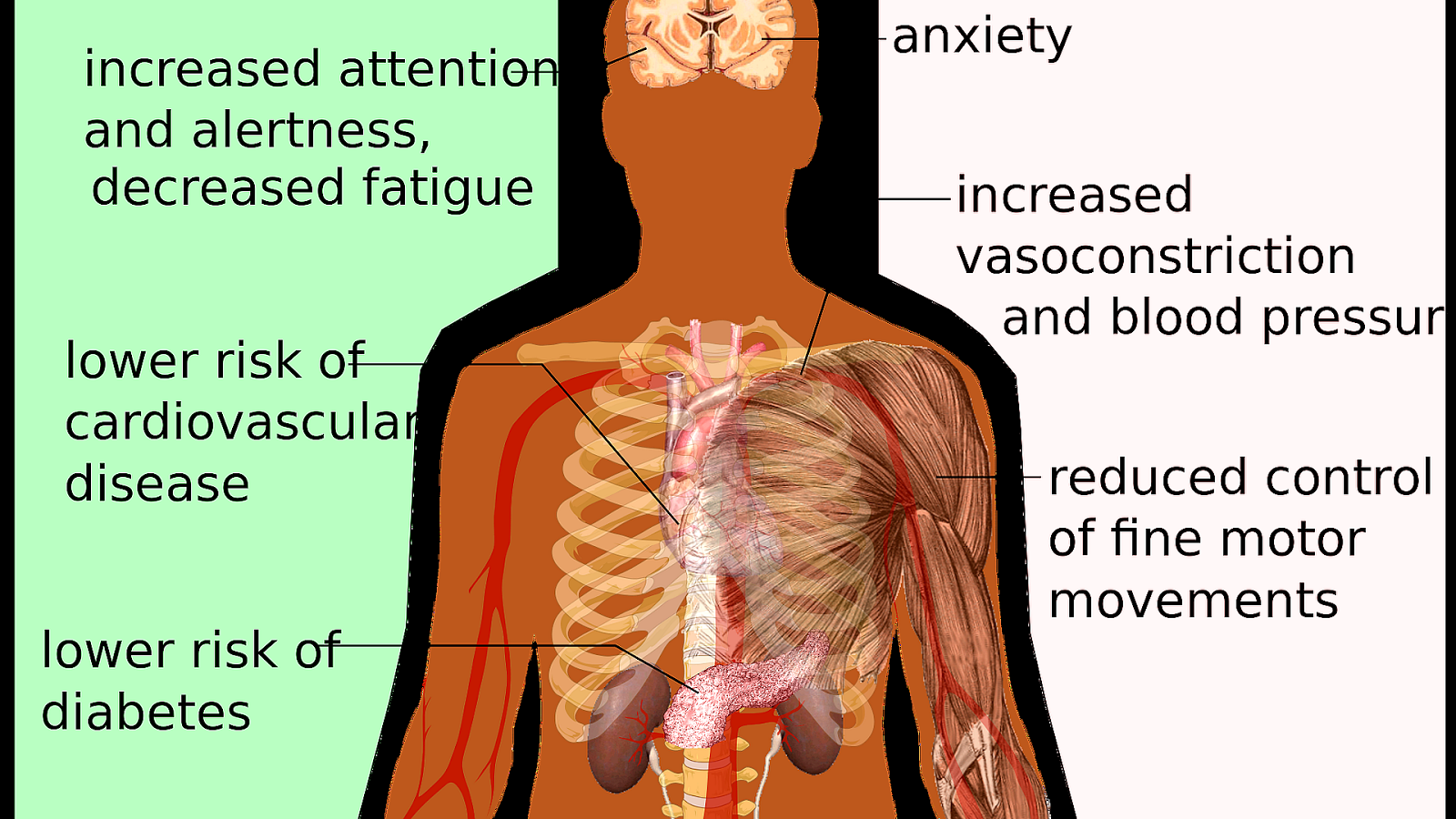 increased attention and alertness, decreased fatigue

lower risk of cardiovascular disease

lower risk of diabetes

anxiety

increased vasoconstriction and blood pressur

reduced control of fine motor movements