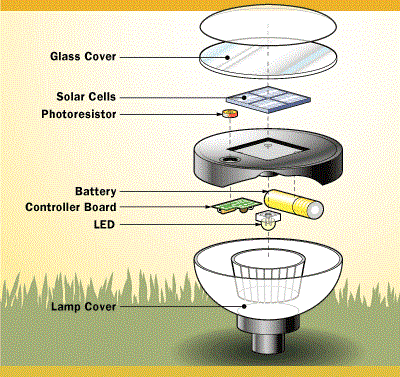 Glass Cover

Solar Cells

Photoresistor

Battery

Controller Board

LED

Lamp Cover