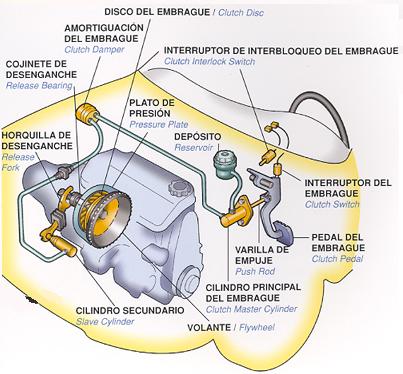 DISCO DEL EMBRAGUE / Clutch Disc

AMORTIGUACIÓN DEL EMBRAGUE
Clutch Damper

INTERRUPTOR DE INTERBLOQUEO DEL EMBRAGUE
Clutch Interlock Switch

COJINETE DE DESENGANCHE
Release Bearing

PLATO DE PRESIÓN
Pressure Plate

HORQUILLA DE DESENGANCHE
Release Fork

DEPÓSITO
Reservoir

INTERRUPTOR DEL EMBRAGUE
Clutch Switch

PEDAL DEL EMBRAGUE
Clutch Pedal

VARILLA DE EMPUJE
Push Rod

CILINDRO PRINCIPAL DEL EMBRAGUE
Clutch Master Cylinder

CILINDRO SECUNDARIO
Slave Cylinder

VOLANTE / Flywheel