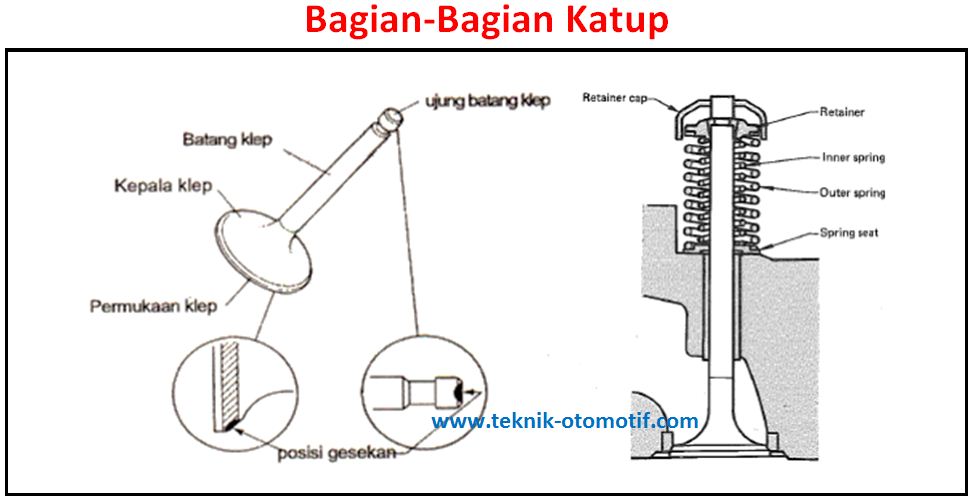 Bagian-Bagian Katup

ujung batang klep

Batang klep

Kepala klep

Permukaan klep

posisi gesekan

Retainer cap

Retainer

Inner spring

Outer spring

Spring seat

www.teknik-otomotif.com