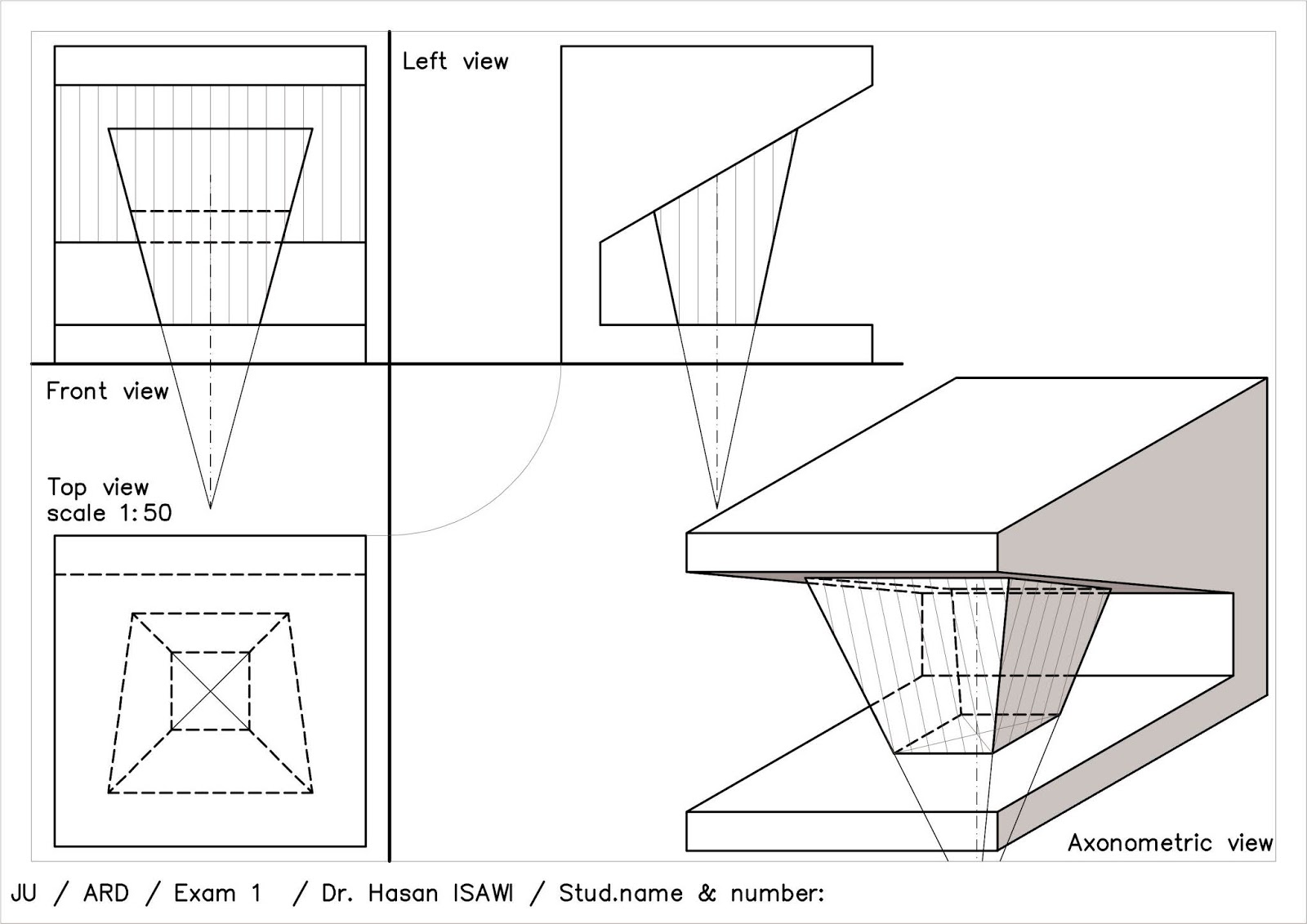 Left view

Front view

Top view
scale 1:50

Axonometric view

JU / ARD / Exam 1 / Dr. Hasan ISAWI / Stud.name & number: