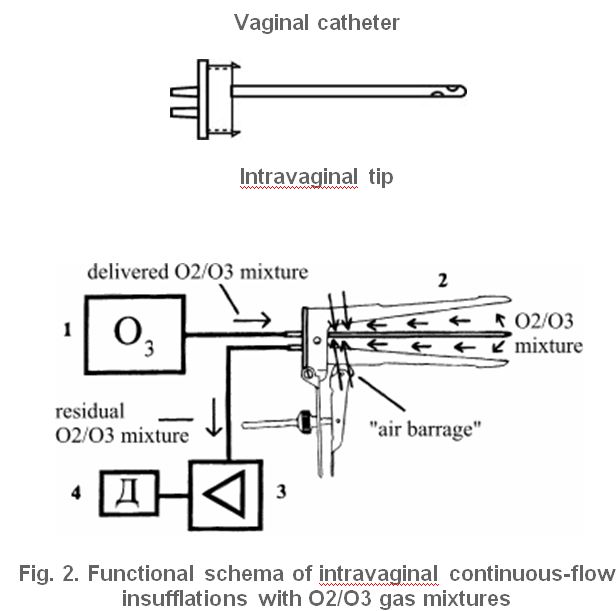 Vaginal catheter

Intravaginal tip

delivered O2/O3 mixture

2

1

$O_3$

O2/O3 mixture

residual O2/O3 mixture

"air barrage"

4

Д

3

Fig. 2. Functional schema of intravaginal continuous-flow insufflations with O2/O3 gas mixtures