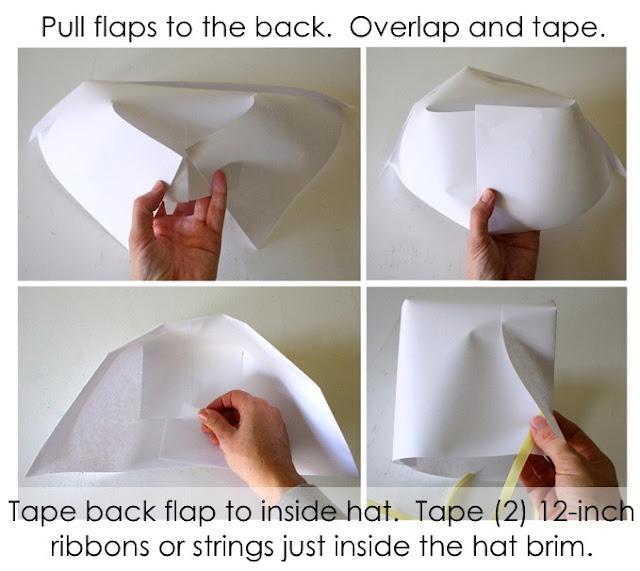 Pull flaps to the back. Overlap and tape.

Tape back flap to inside hat. Tape (2) 12-inch ribbons or strings just inside the hat brim.