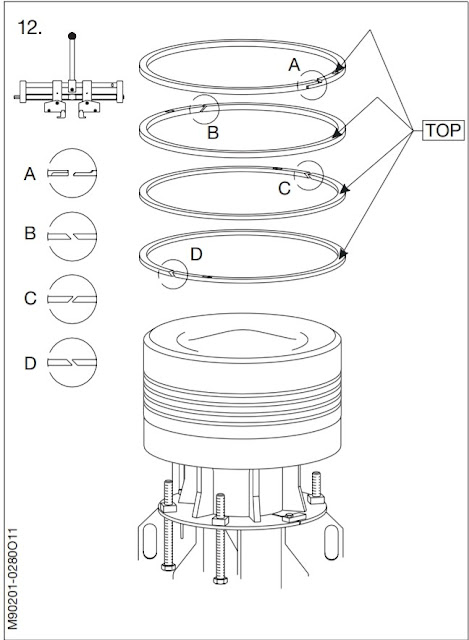 12.

A

B

TOP

C

D

A

B

C

D

M90201-0280O11