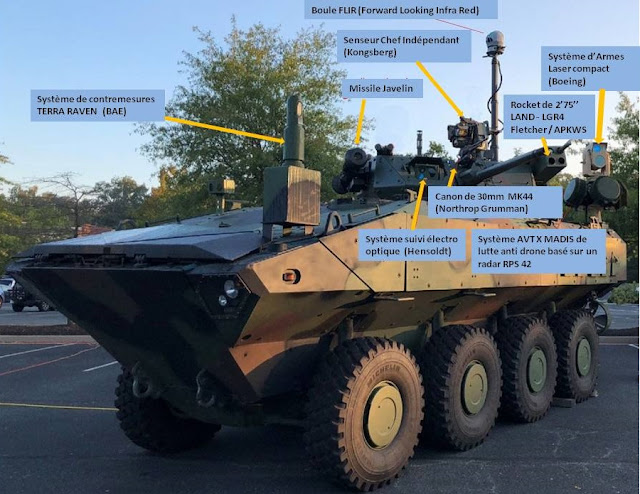 Boule FLIR (Forward Looking Infra Red)

Senseur Chef Indépendant (Kongsberg)

Système d'Armes Laser compact (Boeing)

Système de contremesures TERRA RAVEN (BAE)

Missile Javelin

Rocket de 2'75'' LAND - LGR4 Fletcher / APKWS

Canon de 30mm MK44 (Northrop Grumman)

Système suivi électro optique (Hensoldt)

Système AVTX MADIS de lutte anti drone basé sur un radar RPS 42

MICHELIN