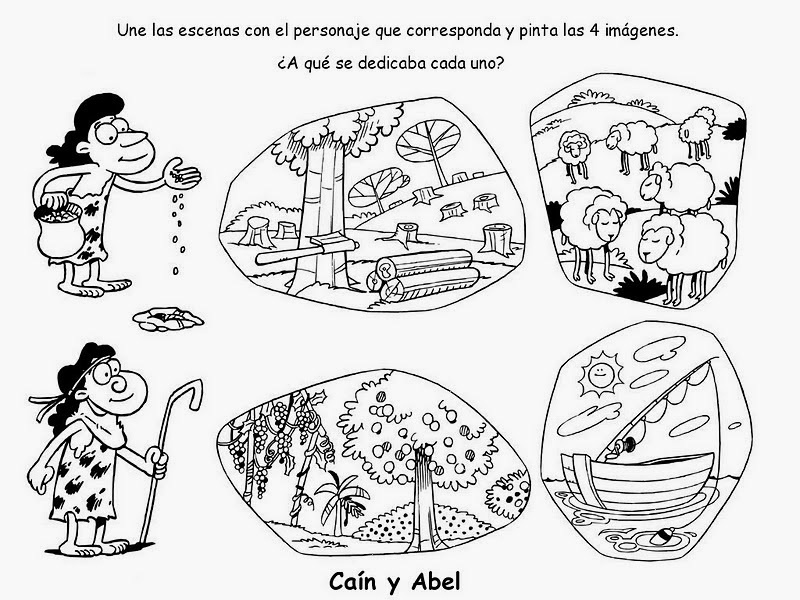 Une las escenas con el personaje que corresponda y pinta las 4 imágenes.

¿A qué se dedicaba cada uno?

Caín y Abel