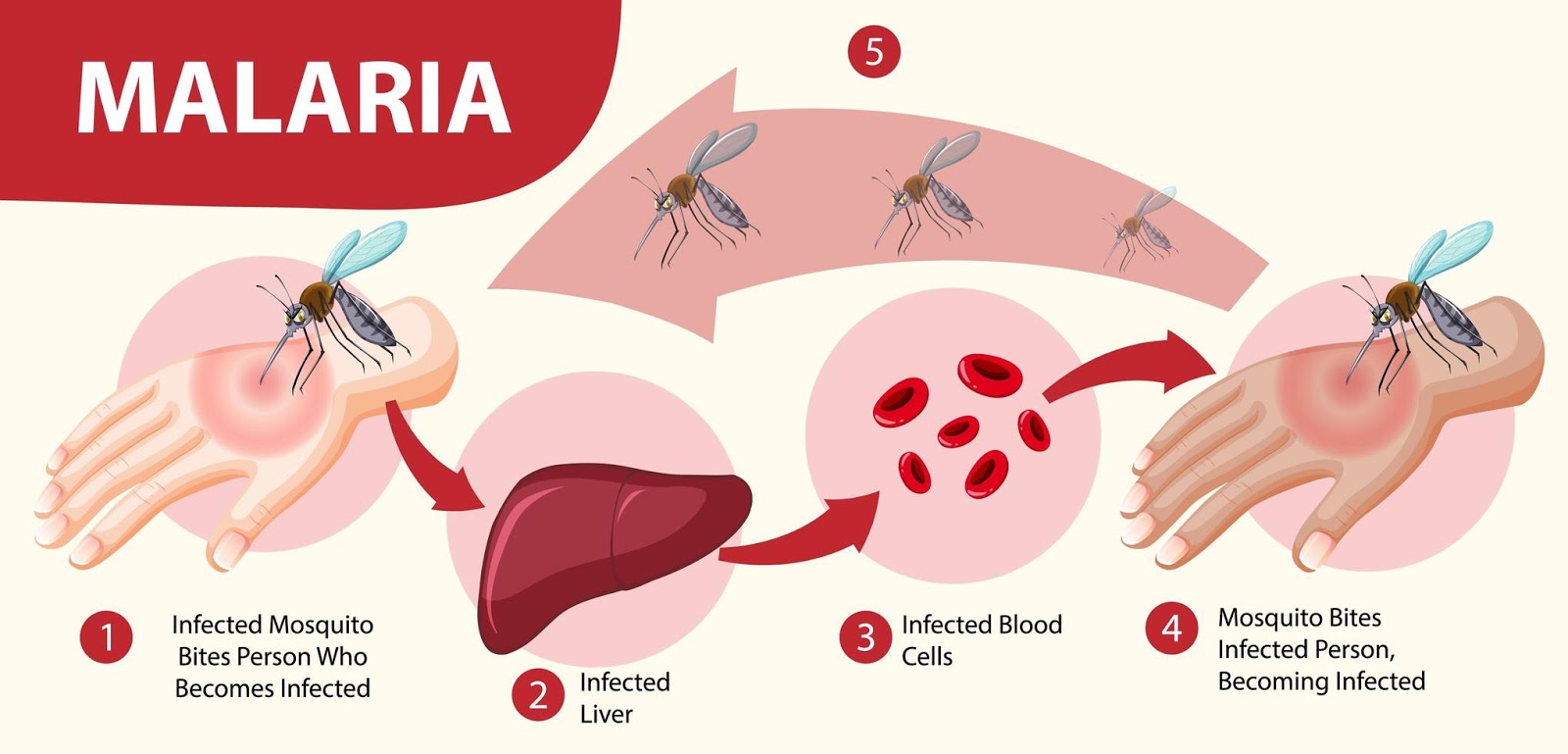 MALARIA

5

1 Infected Mosquito Bites Person Who Becomes Infected

2 Infected Liver

3 Infected Blood Cells

4 Mosquito Bites Infected Person, Becoming Infected