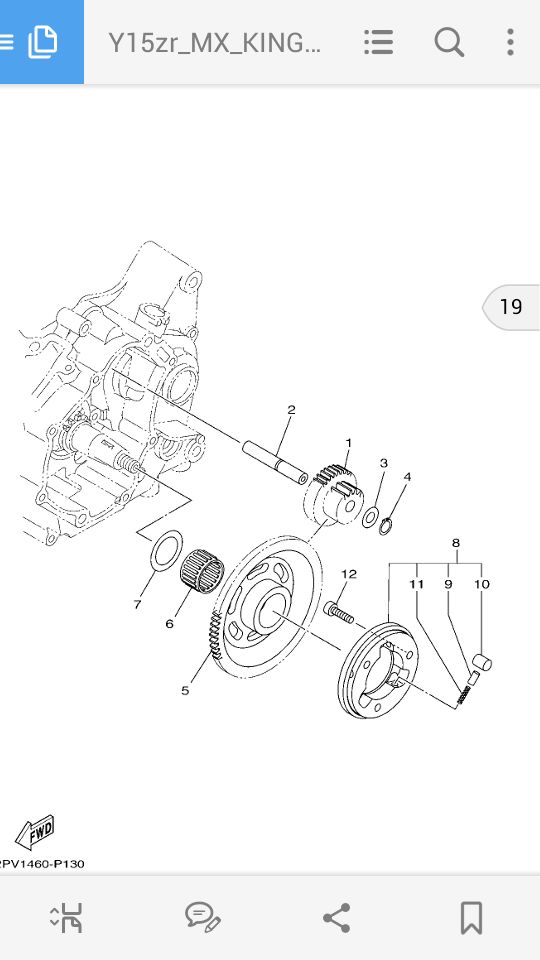 Y15zr_MX_KING...

19

2
1
3
4
8
12
11
9
10
7
6
5

FWD

2PV1460-P130