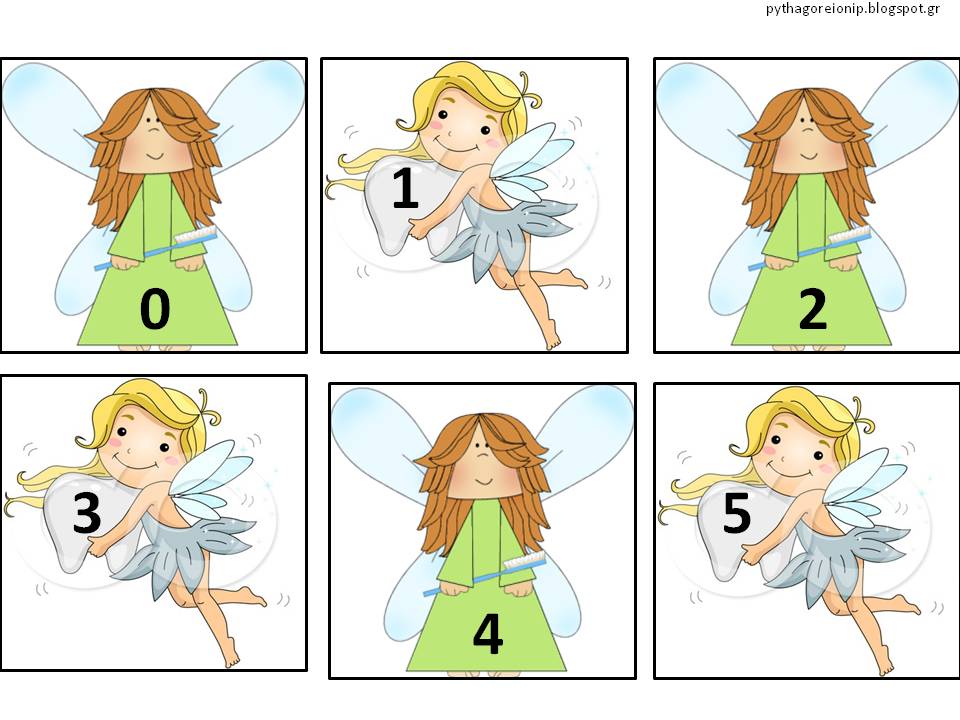 pythagoreionip.blogspot.gr

0

1

2

3

4

5