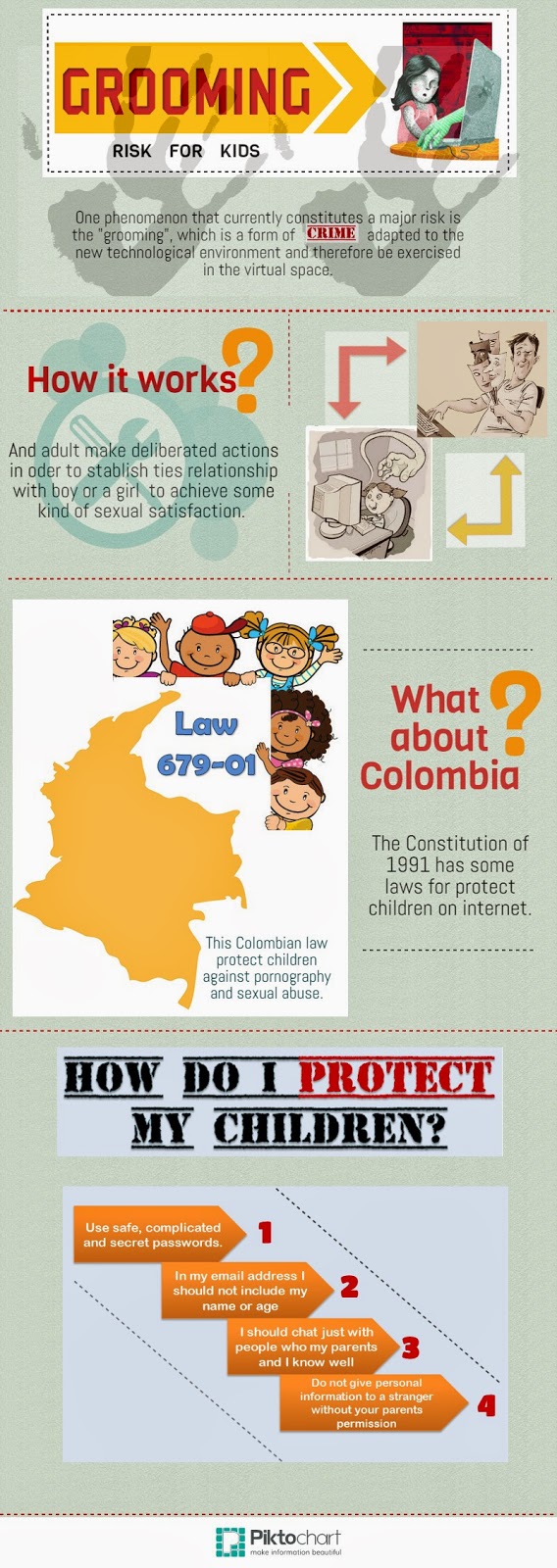 GROOMING

RISK FOR KIDS

One phenomenon that currently constitutes a major risk is the "grooming", which is a form of CRIME adapted to the new technological environment and therefore be exercised in the virtual space.

How it works?

And adult make deliberated actions in oder to stablish ties relationship with boy or a girl to achieve some kind of sexual satisfaction.

Law 679-01

This Colombian law protect children against pornography and sexual abuse.

What about Colombia?

The Constitution of 1991 has some laws for protect children on internet.

HOW DO I PROTECT MY CHILDREN?

Use safe, complicated and secret passwords. 1

In my email address I should not include my name or age 2

I should chat just with people who my parents and I know well 3

Do not give personal information to a stranger without your parents permission 4

Piktochart
make information beautiful