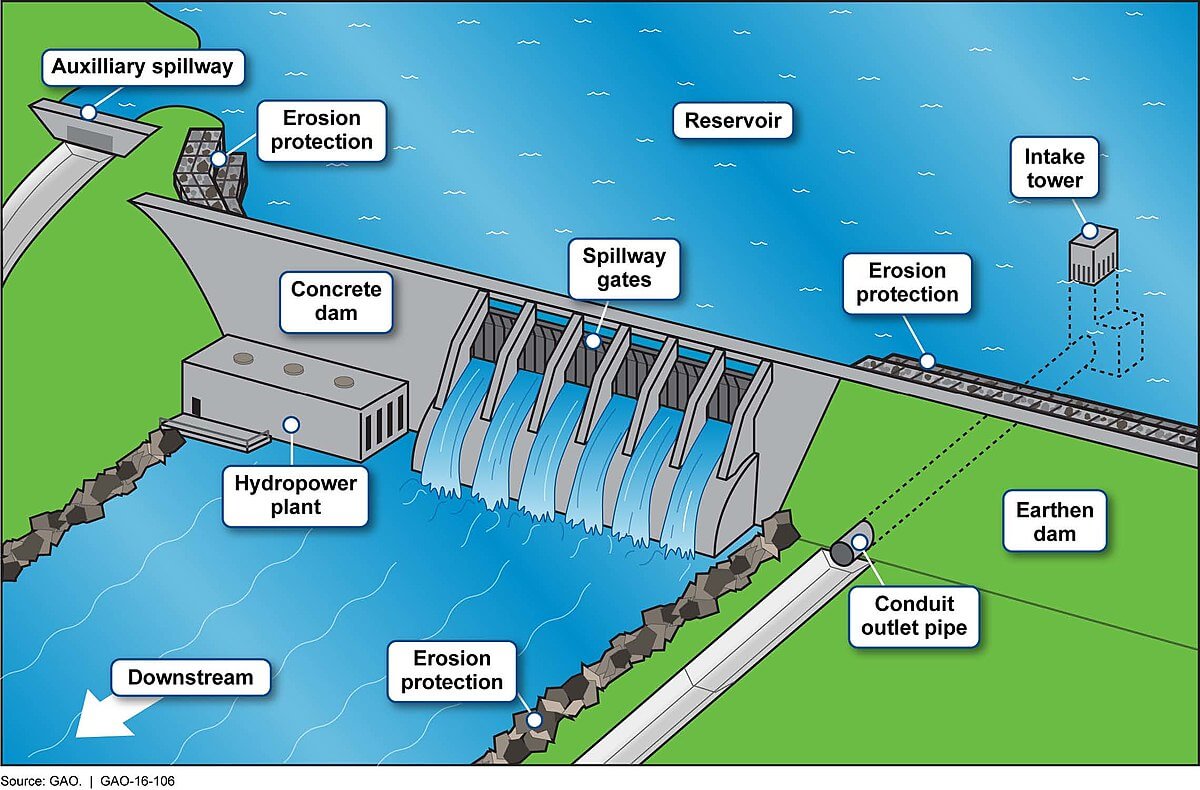 Auxilliary spillway

Erosion protection

Reservoir

Intake tower

Concrete dam

Spillway gates

Erosion protection

Hydropower plant

Earthen dam

Conduit outlet pipe

Downstream

Erosion protection

Source: GAO. | GAO-16-106