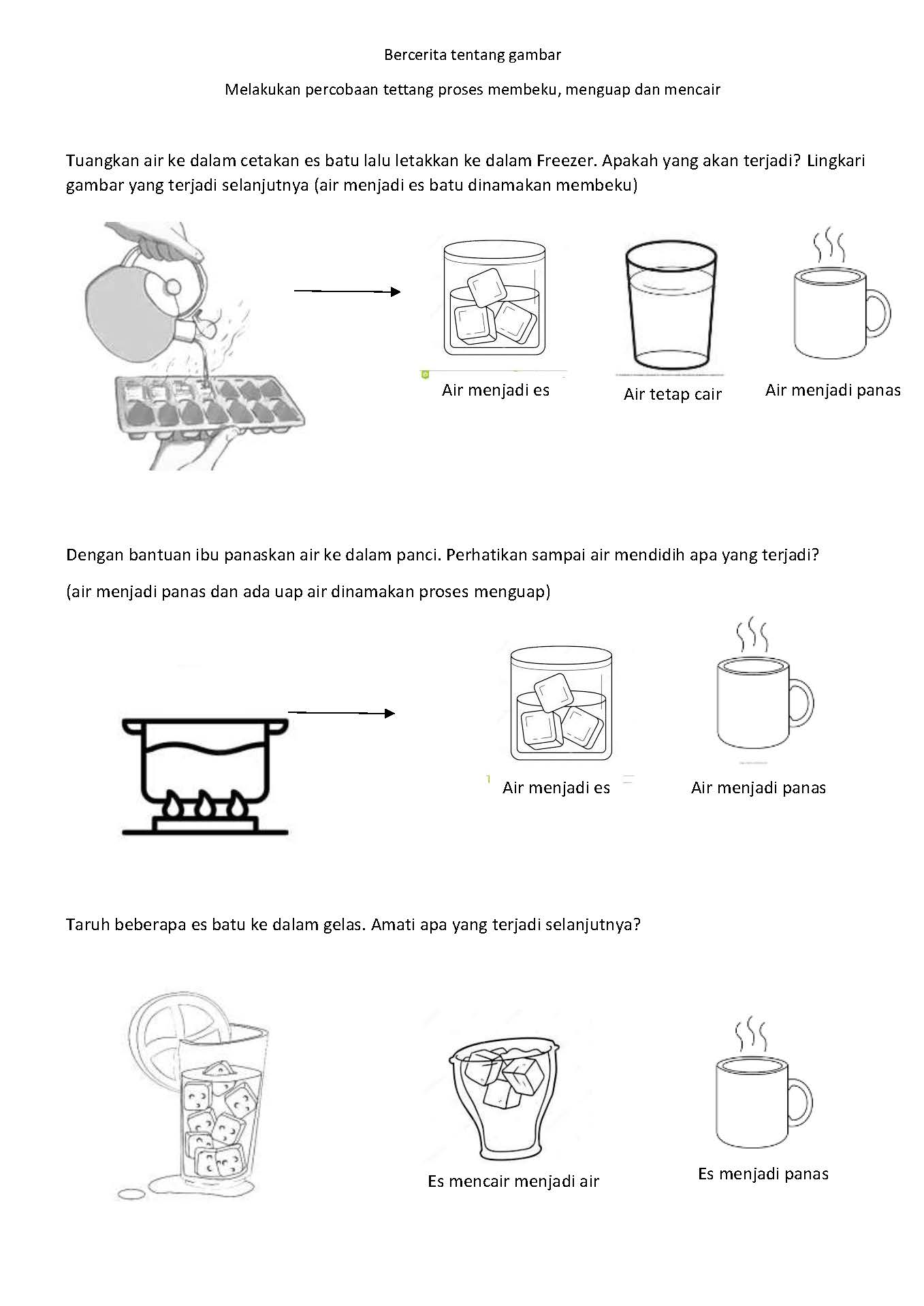 Bercerita tentang gambar

Melakukan percobaan tettang proses membeku, menguap dan mencair

Tuangkan air ke dalam cetakan es batu lalu letakkan ke dalam Freezer. Apakah yang akan terjadi? Lingkari gambar yang terjadi selanjutnya (air menjadi es batu dinamakan membeku)

Air menjadi es

Air tetap cair

Air menjadi panas

Dengan bantuan ibu panaskan air ke dalam panci. Perhatikan sampai air mendidih apa yang terjadi?

(air menjadi panas dan ada uap air dinamakan proses menguap)

Air menjadi es

Air menjadi panas

Taruh beberapa es batu ke dalam gelas. Amati apa yang terjadi selanjutnya?

Es mencair menjadi air

Es menjadi panas