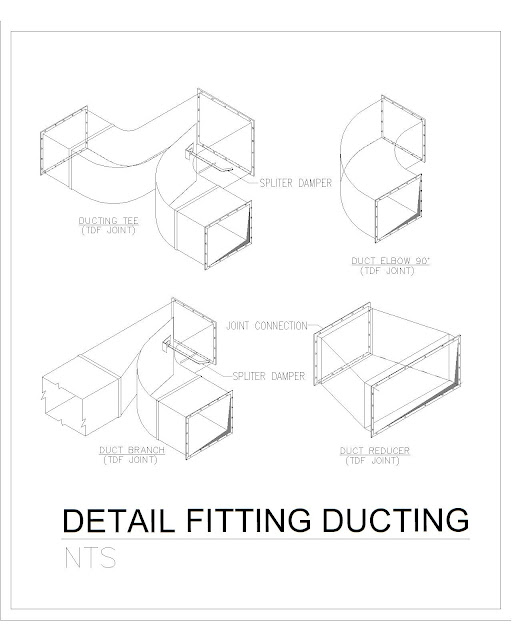 SPLITER DAMPER

DUCTING TEE
(TDF JOINT)

DUCT ELBOW 90°
(TDF JOINT)

JOINT CONNECTION

SPLITER DAMPER

DUCT BRANCH
(TDF JOINT)

DUCT REDUCER
(TDF JOINT)

DETAIL FITTING DUCTING
NTS