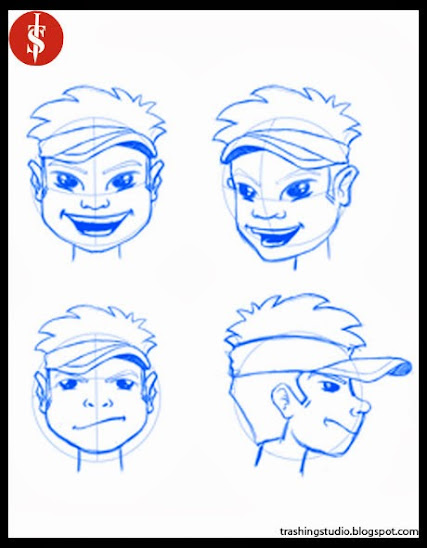 TS

trashingstudio.blogspot.com